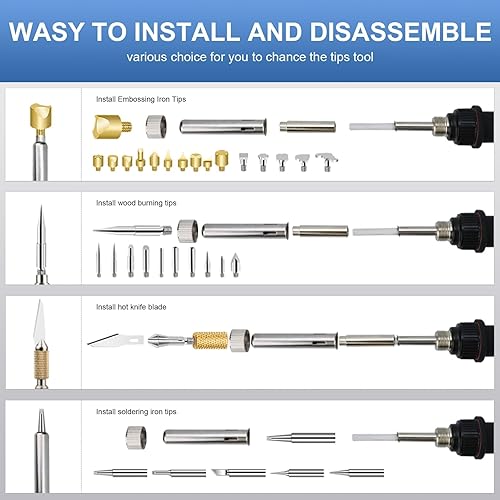 WASY TO INSTALL AND DISASSEMBLE
various choice for you to chance the tips tool

Install Embossing Iron Tips

Install wood burning tips

Install hot knife blade

Install soldering iron tips