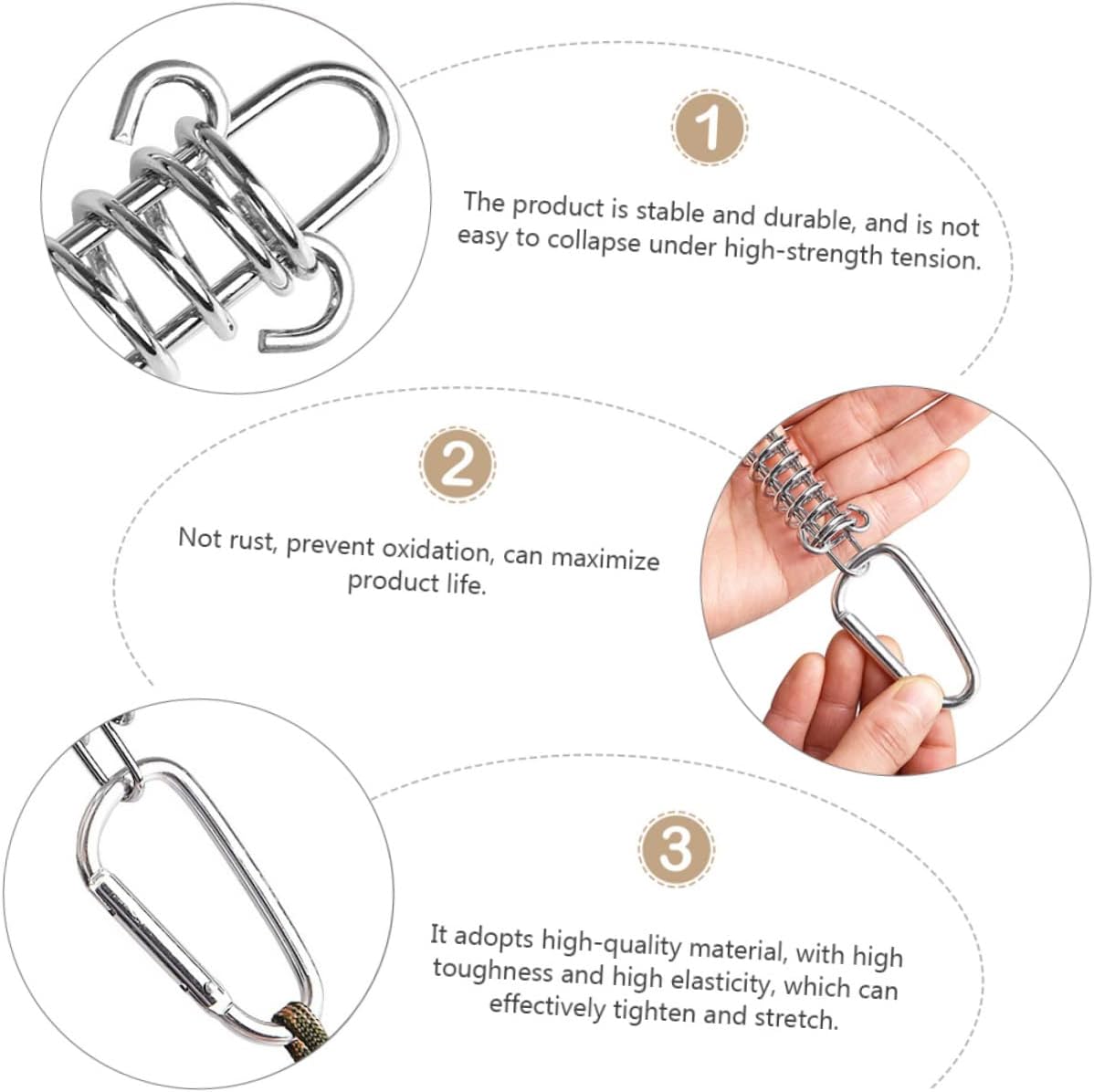 1

The product is stable and durable, and is not easy to collapse under high-strength tension.

2

Not rust, prevent oxidation, can maximize product life.

3

It adopts high-quality material, with high toughness and high elasticity, which can effectively tighten and stretch.