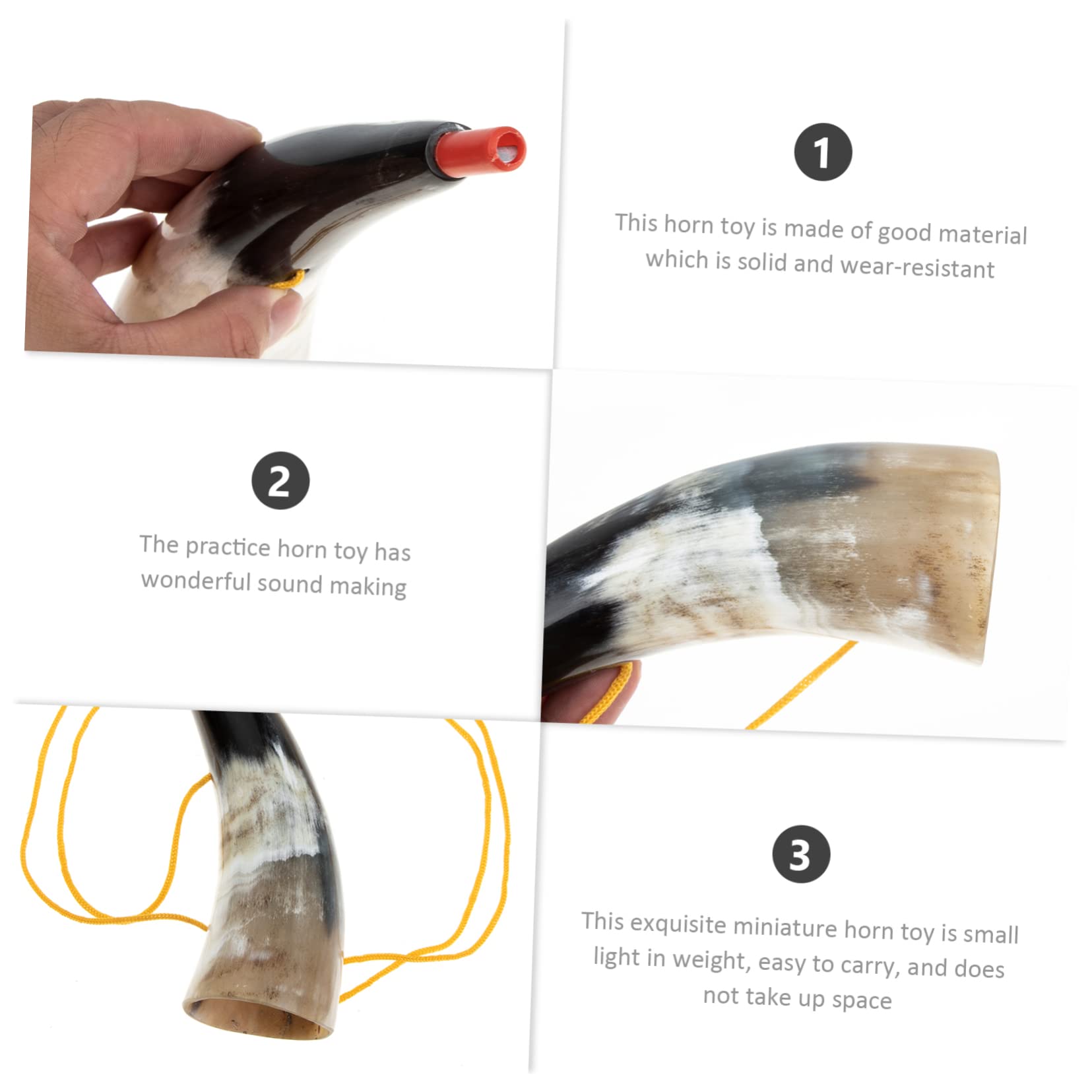 1

This horn toy is made of good material which is solid and wear-resistant

2

The practice horn toy has wonderful sound making

3

This exquisite miniature horn toy is small light in weight, easy to carry, and does not take up space