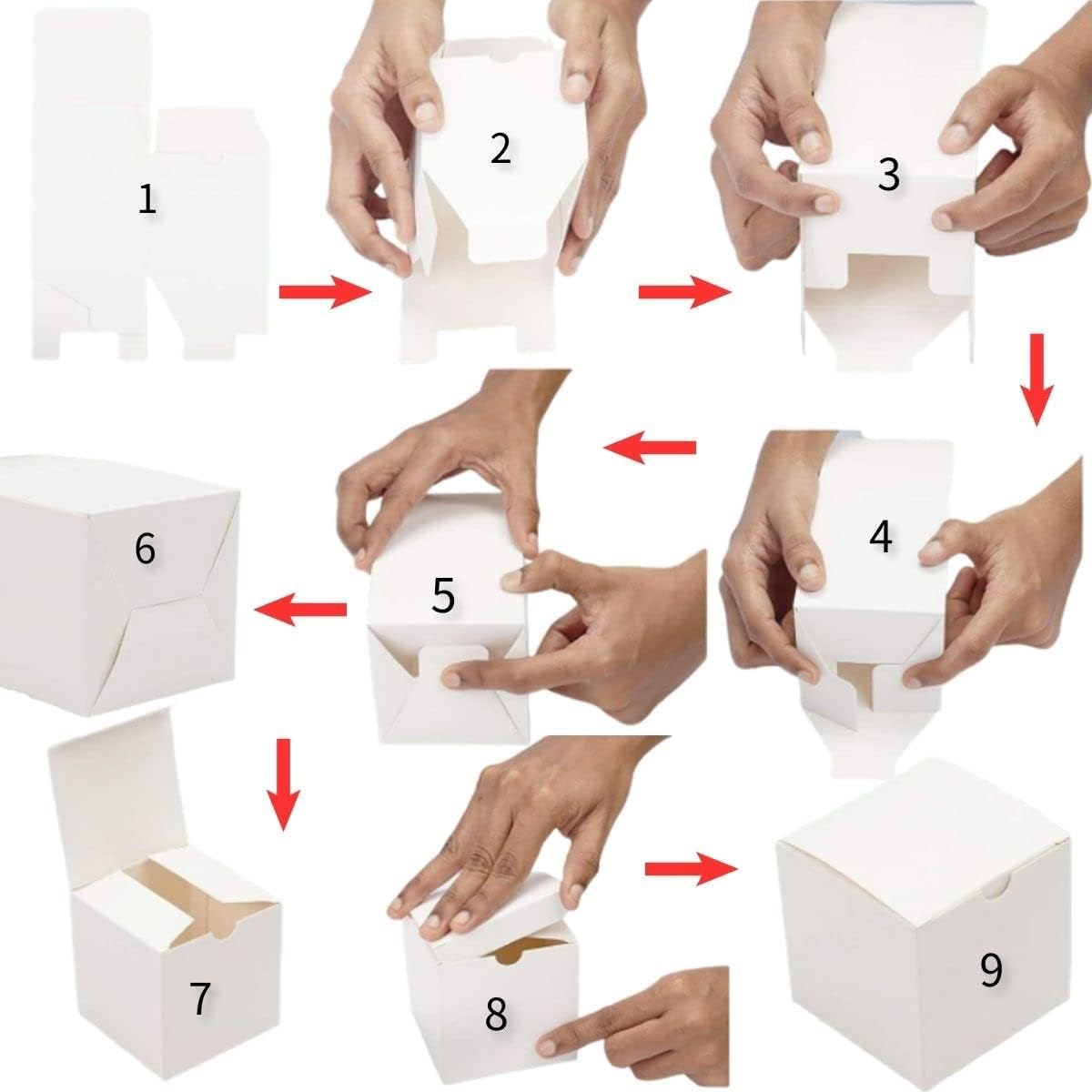 1
2
3
4
5
6
7
8
9