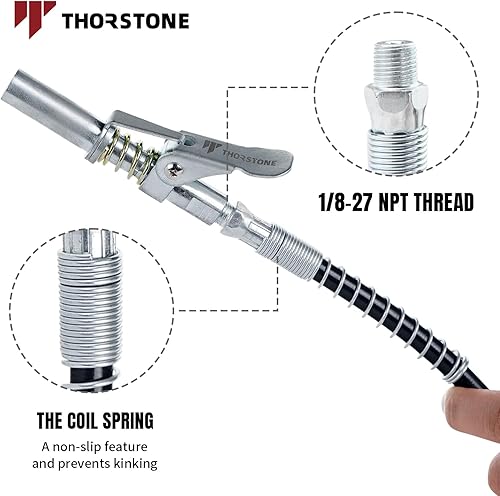 THORSTONE

THORSTONE

1/8-27 NPT THREAD

THE COIL SPRING

A non-slip feature and prevents kinking