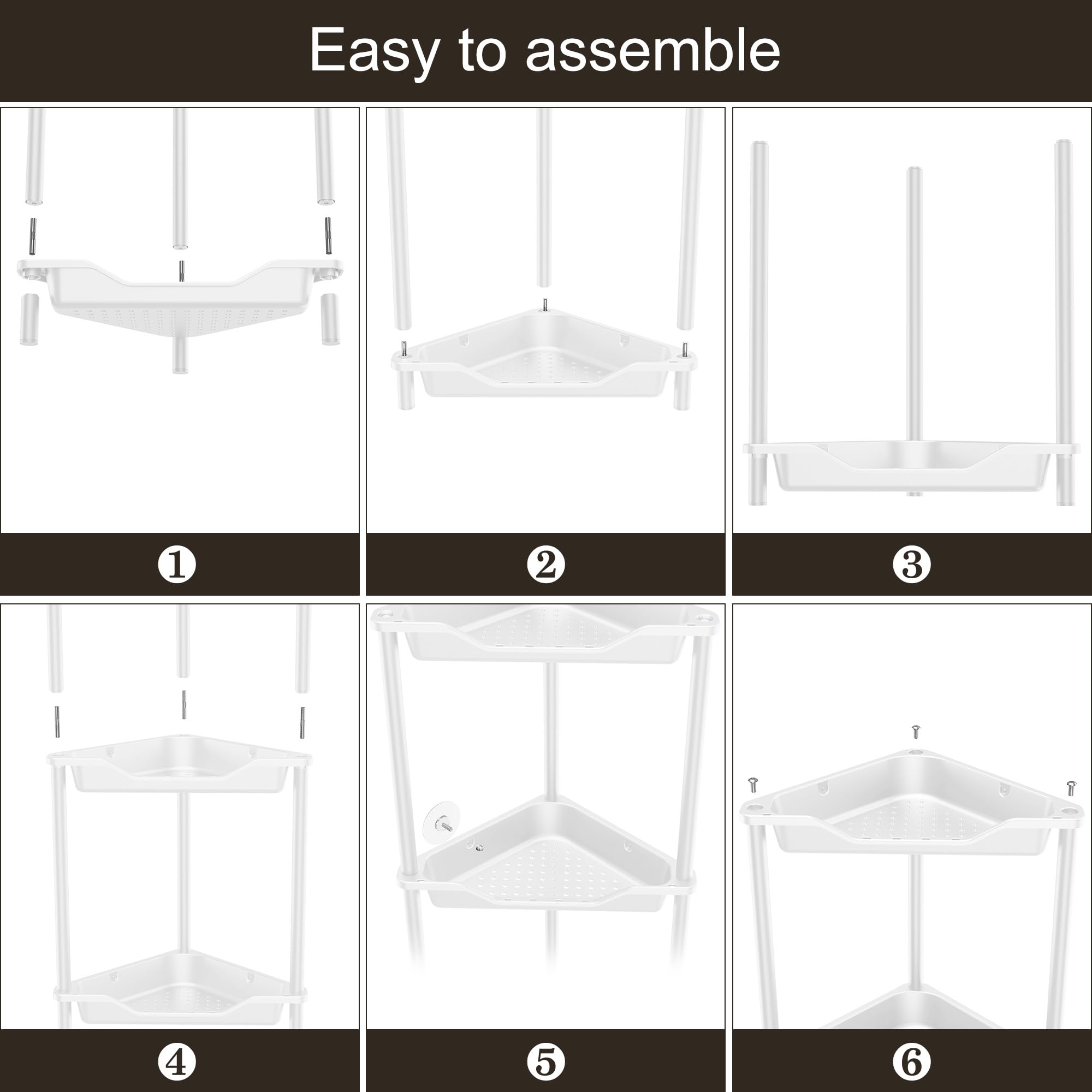 Easy to assemble

①

②

③

④

⑤

⑥