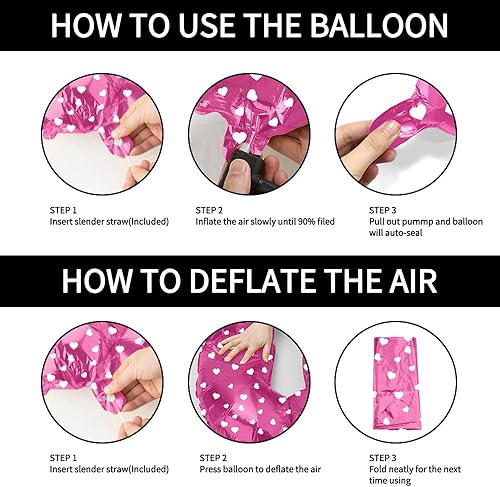 HOW TO USE THE BALLOON

STEP 1
Insert slender straw(Included)

STEP 2
Inflate the air slowly until 90% filed

STEP 3
Pull out pummp and balloon will auto-seal

HOW TO DEFLATE THE AIR

STEP 1
Insert slender straw(Included)

STEP 2
Press balloon to deflate the air

STEP 3
Fold neatly for the next time using