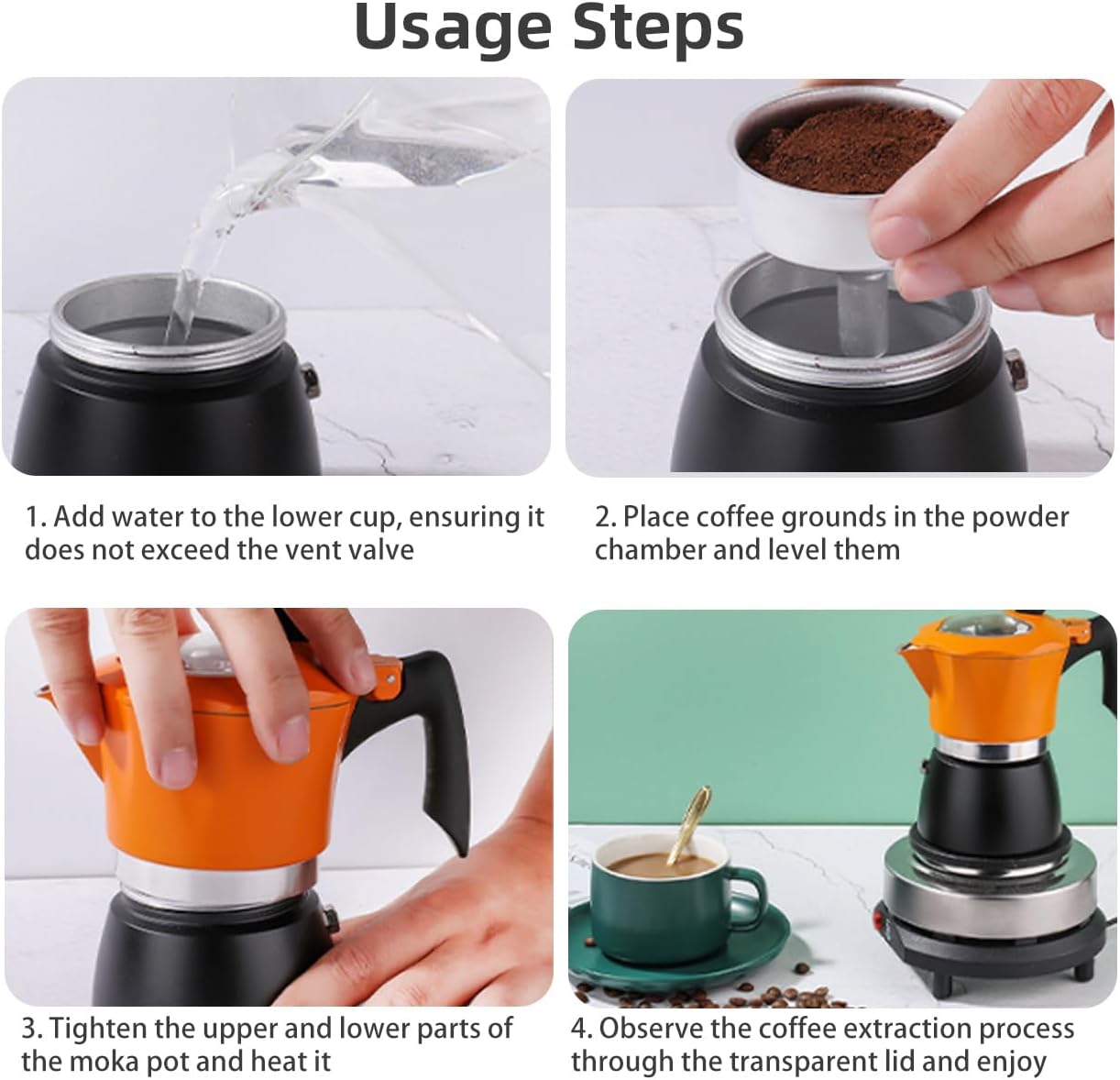 Usage Steps

1. Add water to the lower cup, ensuring it does not exceed the vent valve

2. Place coffee grounds in the powder chamber and level them

3. Tighten the upper and lower parts of the moka pot and heat it

4. Observe the coffee extraction process through the transparent lid and enjoy