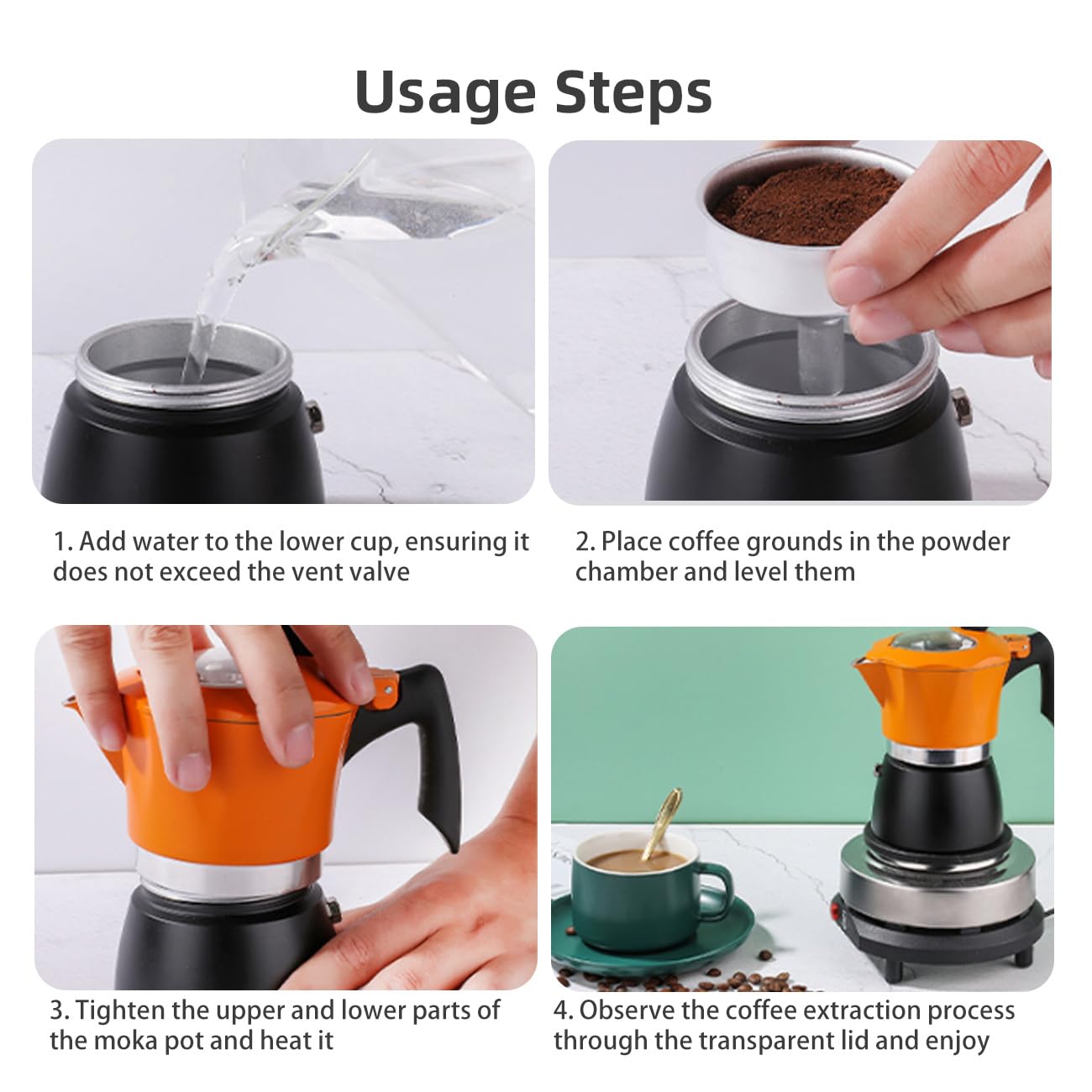 Usage Steps

1. Add water to the lower cup, ensuring it does not exceed the vent valve

2. Place coffee grounds in the powder chamber and level them

3. Tighten the upper and lower parts of the moka pot and heat it

4. Observe the coffee extraction process through the transparent lid and enjoy