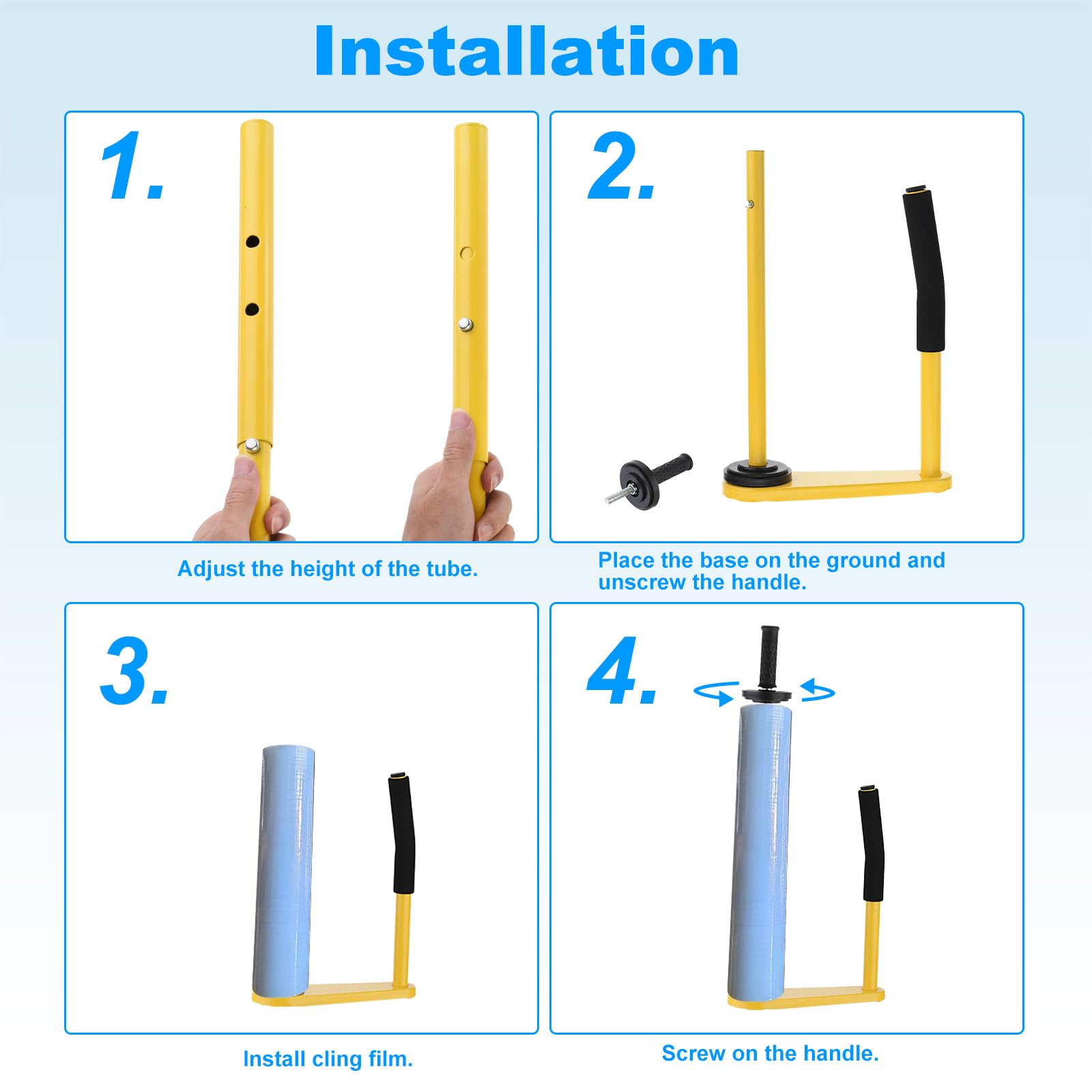 Installation

1.

Adjust the height of the tube.

2.

Place the base on the ground and unscrew the handle.

3.

Install cling film.

4.

Screw on the handle.