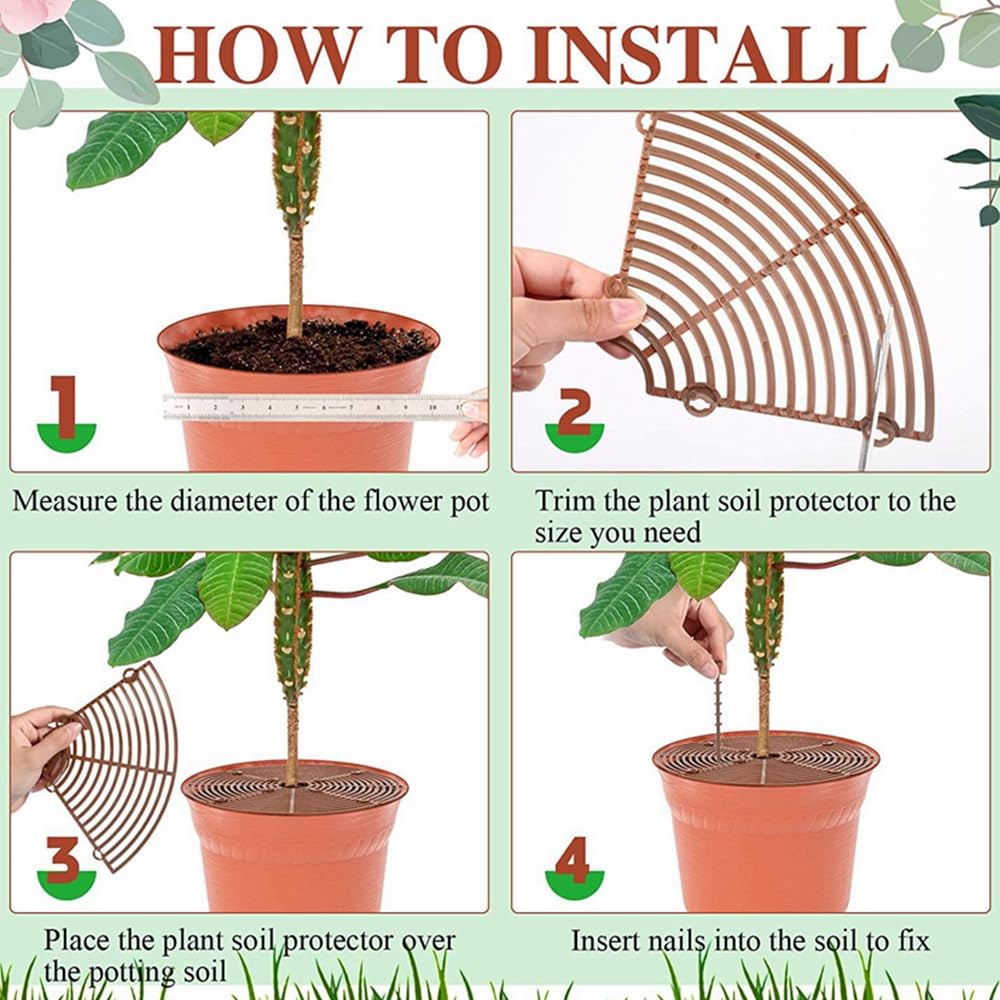 HOW TO INSTALL

1

Measure the diameter of the flower pot

2

Trim the plant soil protector to the size you need

3

Place the plant soil protector over the potting soil

4

Insert nails into the soil to fix