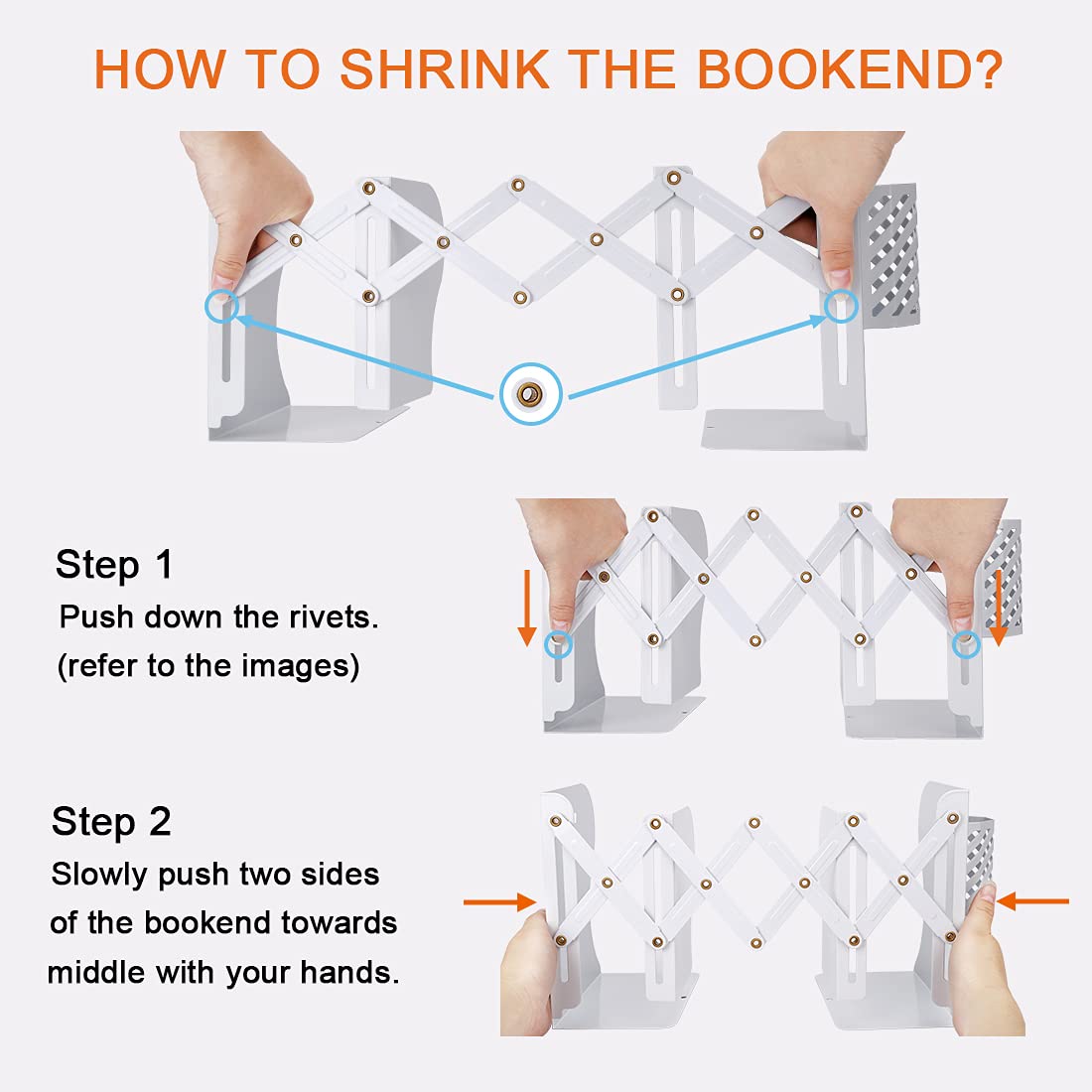 HOW TO SHRINK THE BOOKEND?

Step 1
Push down the rivets.
(refer to the images)

Step 2
Slowly push two sides of the bookend towards middle with your hands.