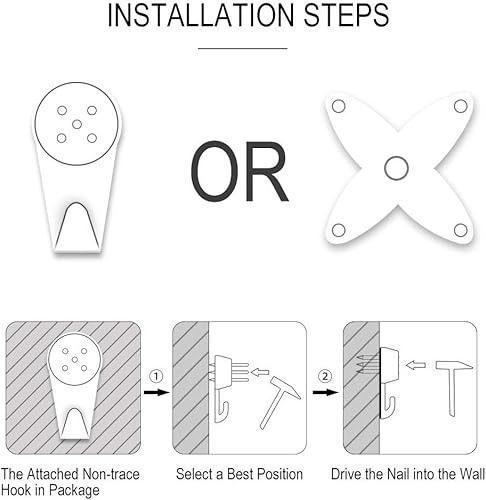 INSTALLATION STEPS

OR

①

②

The Attached Non-trace Hook in Package

Select a Best Position

Drive the Nail into the Wall