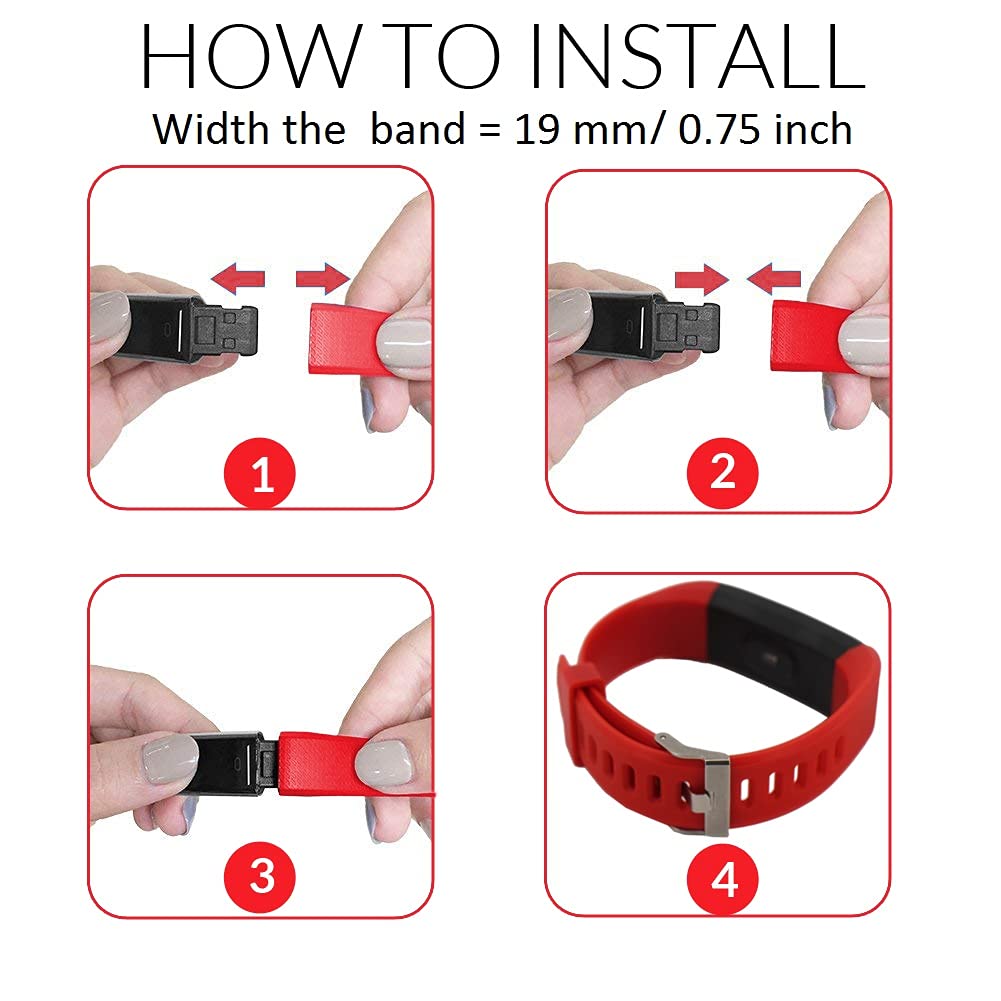 HOW TO INSTALL
Width the  band = 19 mm/ 0.75 inch

1

2

3

4