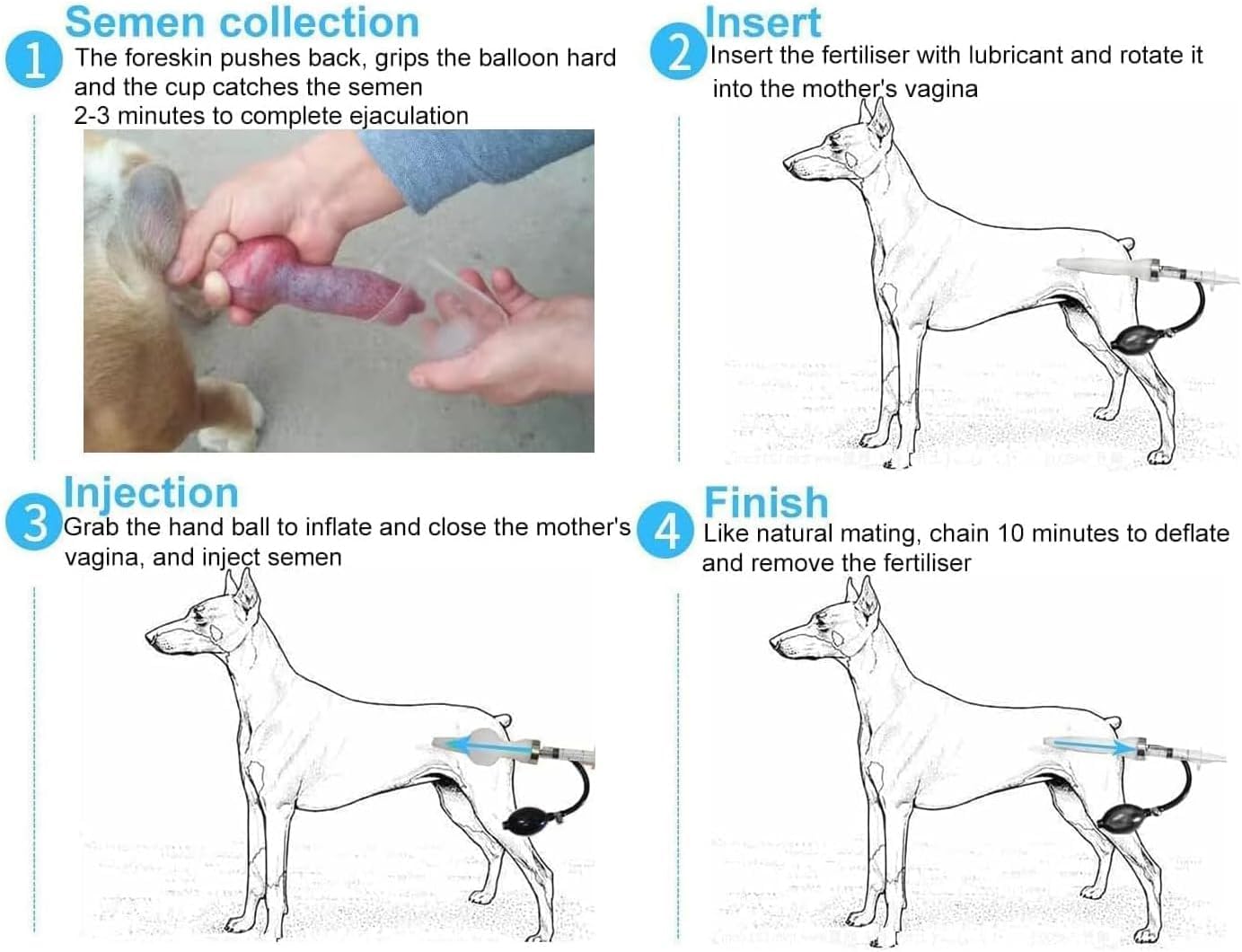 1 Semen collection
The foreskin pushes back, grips the balloon hard and the cup catches the semen
2-3 minutes to complete ejaculation

2 Insert
Insert the fertiliser with lubricant and rotate it into the mother's vagina

3 Injection
Grab the hand ball to inflate and close the mother's vagina, and inject semen

4 Finish
Like natural mating, chain 10 minutes to deflate and remove the fertiliser