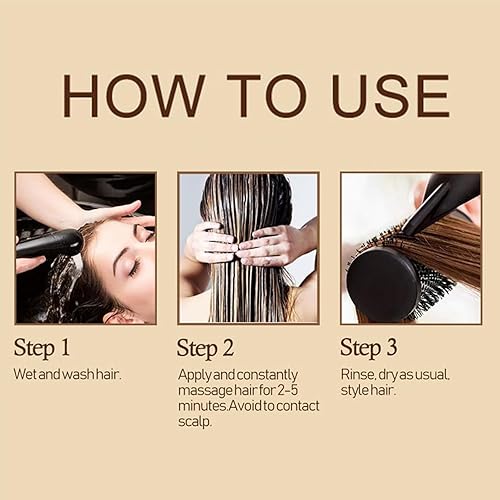 HOW TO USE

Step 1

Wet and wash hair.

Step 2

Apply and constantly massage hair for 2-5 minutes.Avoid to contact scalp.

Step 3

Rinse, dry as usual, style hair.