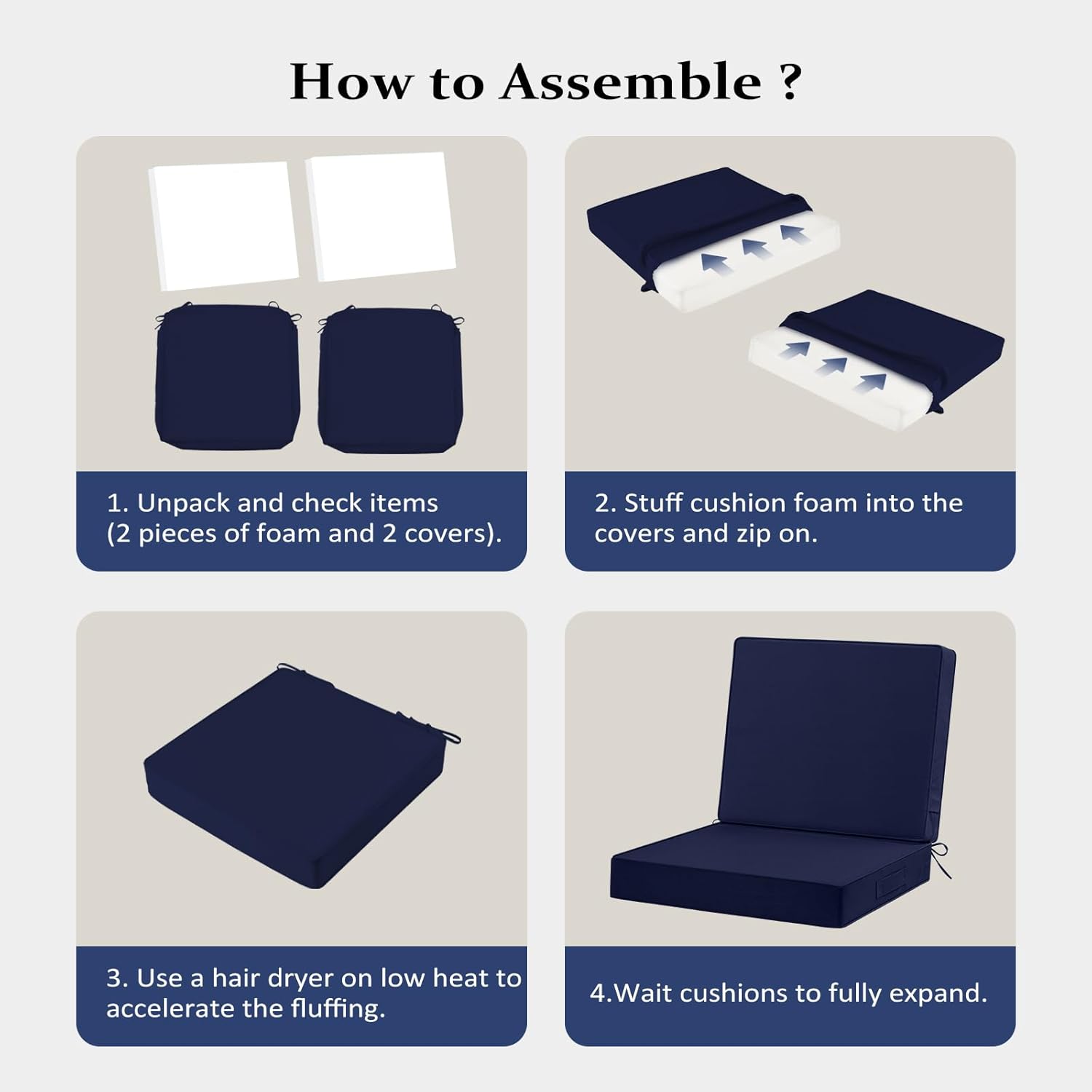 How to Assemble ?

1. Unpack and check items (2 pieces of foam and 2 covers).

2. Stuff cushion foam into the covers and zip on.

3. Use a hair dryer on low heat to accelerate the fluffing.

4.Wait cushions to fully expand.