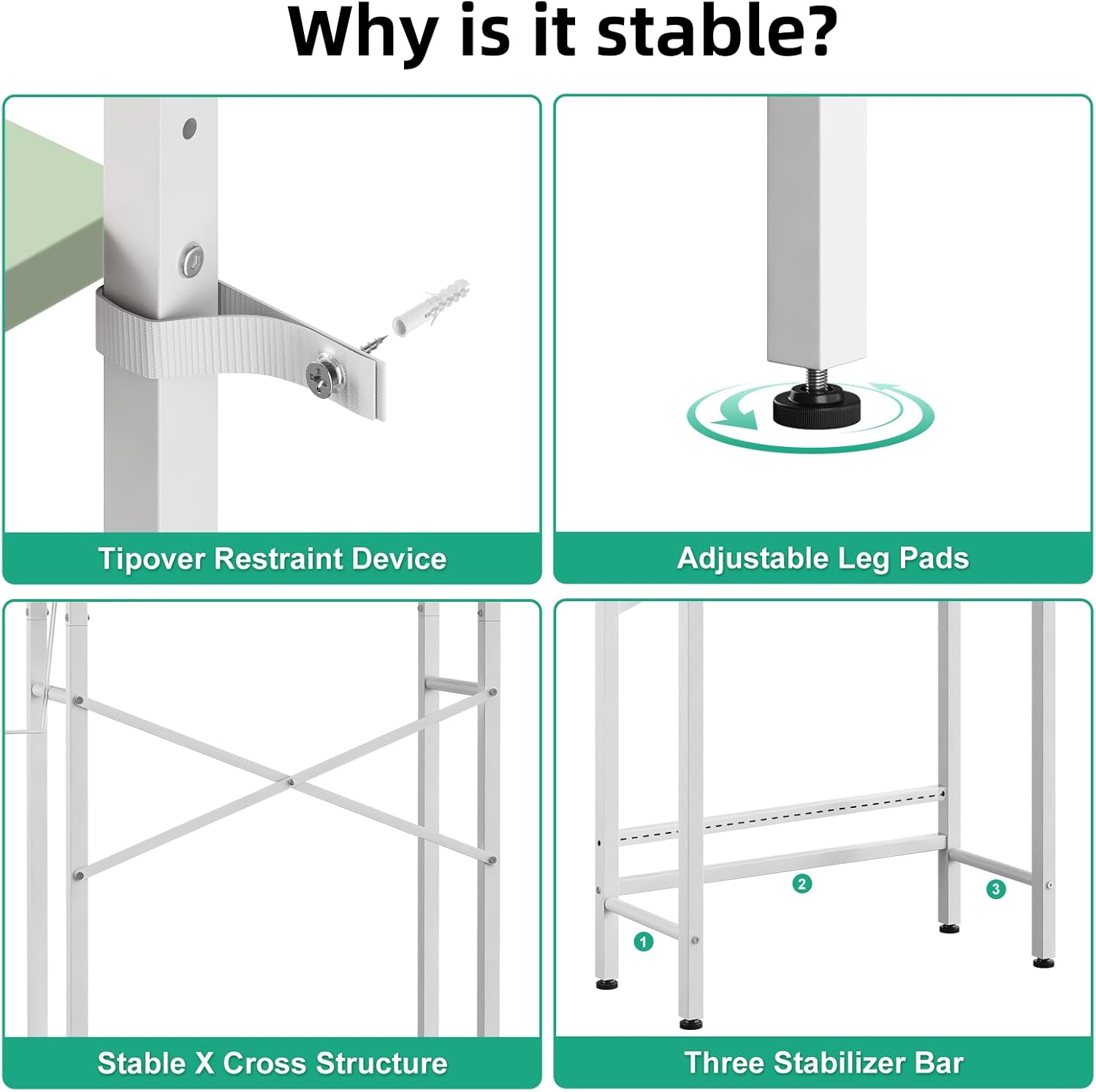 Why is it stable?

Tipover Restraint Device

Adjustable Leg Pads

Stable X Cross Structure

1
2
3

Three Stabilizer Bar