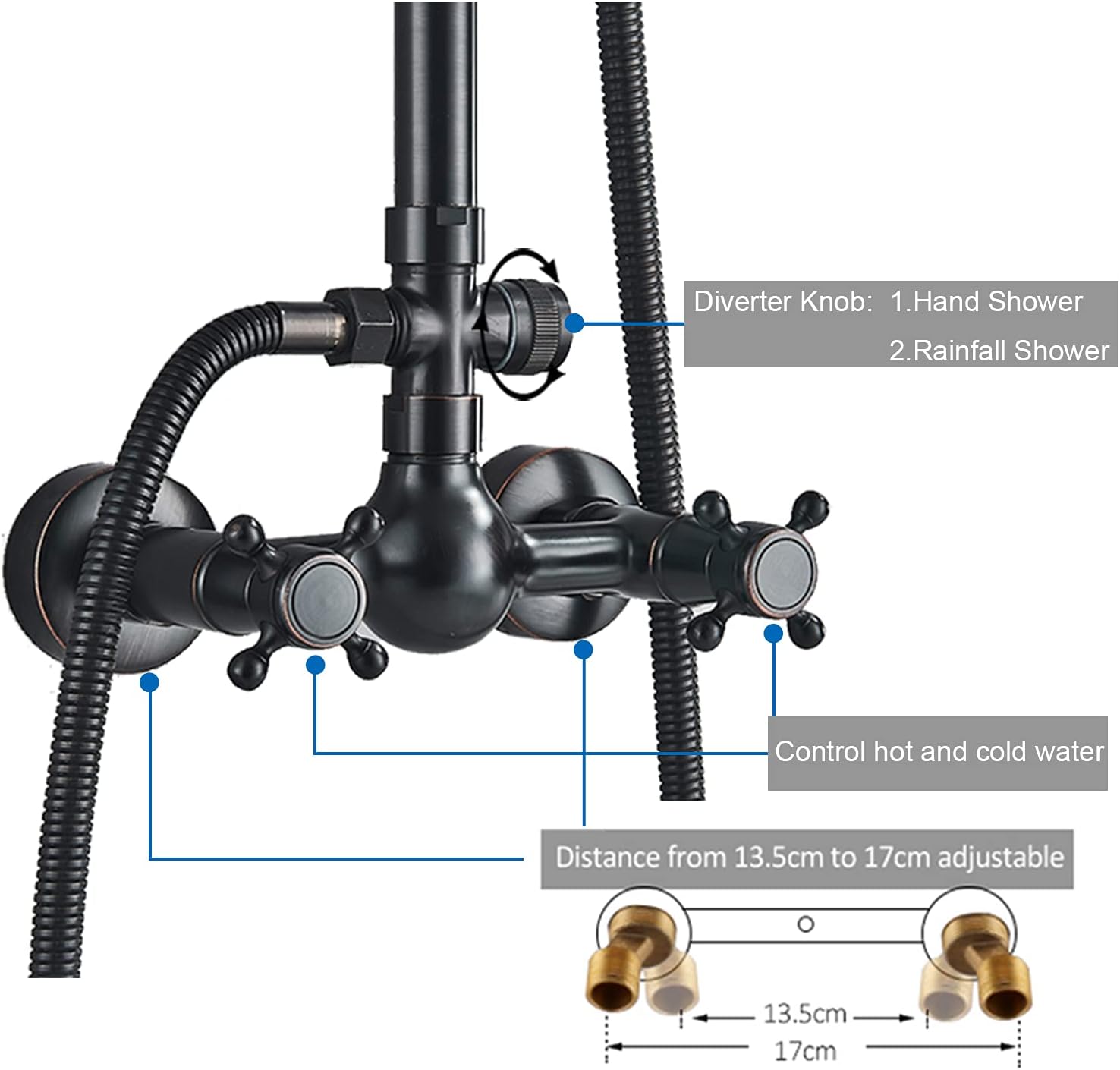 Diverter Knob: 1.Hand Shower
2.Rainfall Shower

Control hot and cold water

Distance from 13.5cm to 17cm adjustable

13.5cm

17cm