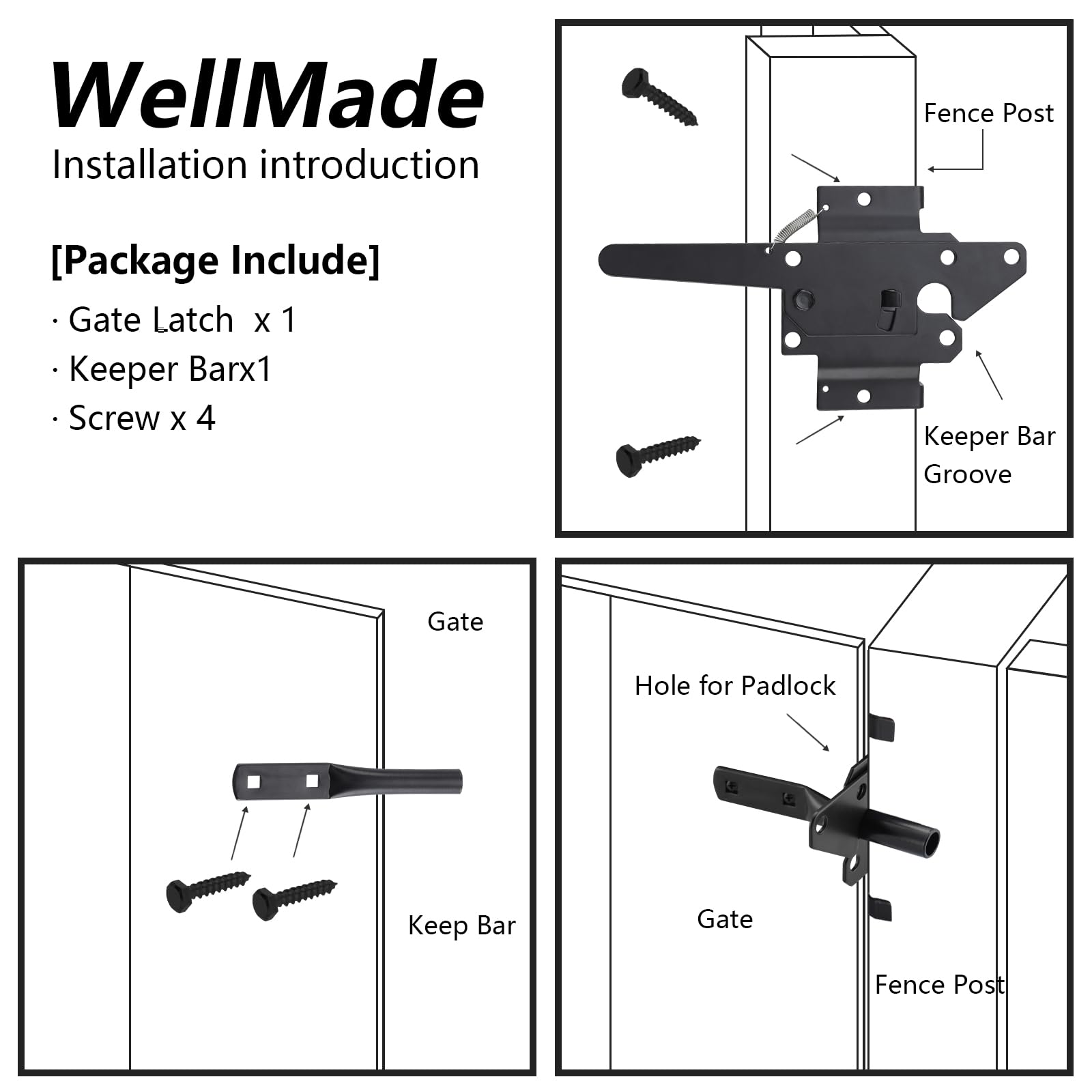 WellMade
Installation introduction

[Package Include]

· Gate Latch x 1
· Keeper Barx1
· Screw x 4

Fence Post

Keeper Bar Groove

Gate

Keep Bar

Hole for Padlock

Gate

Fence Post