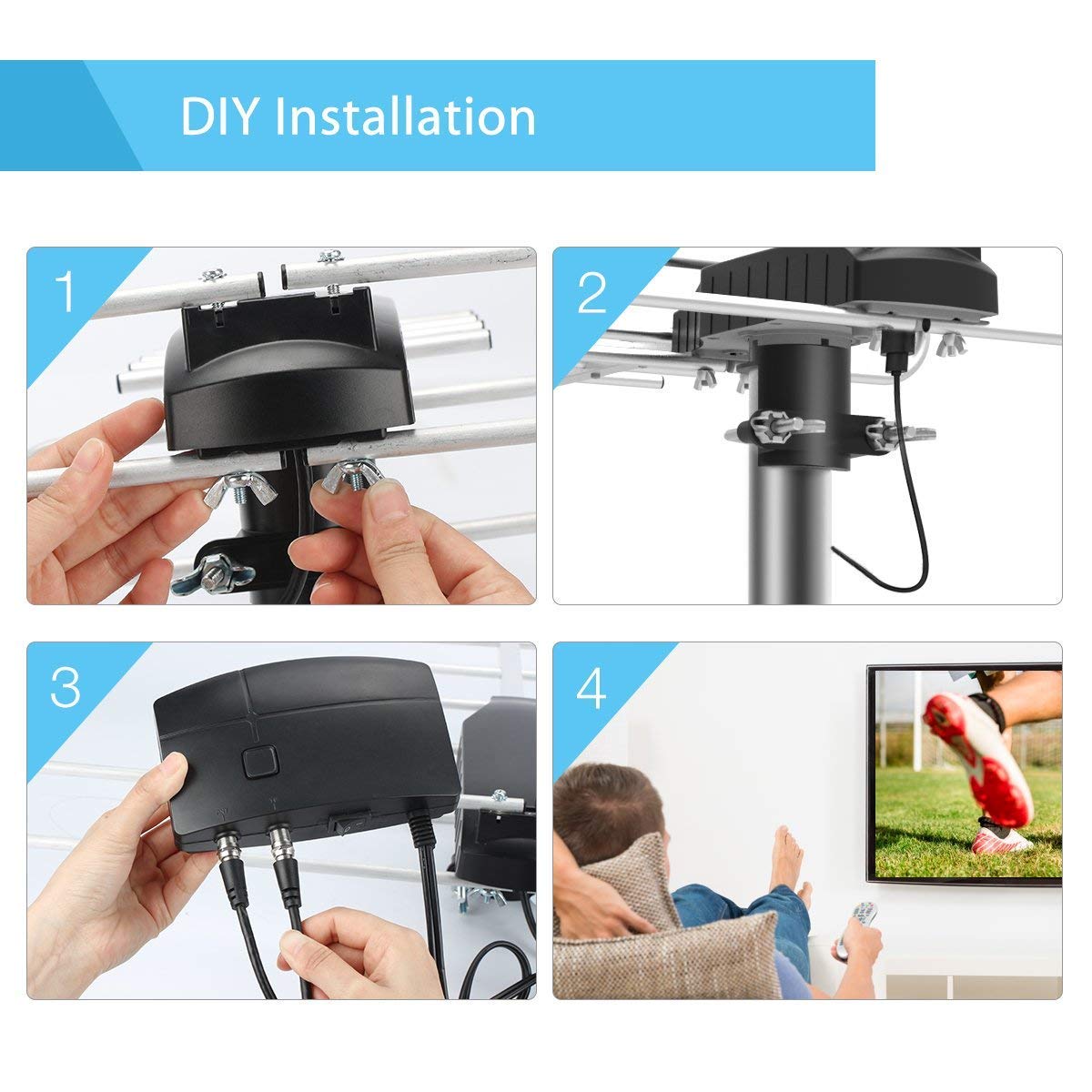 DIY Installation

1

2

3

4