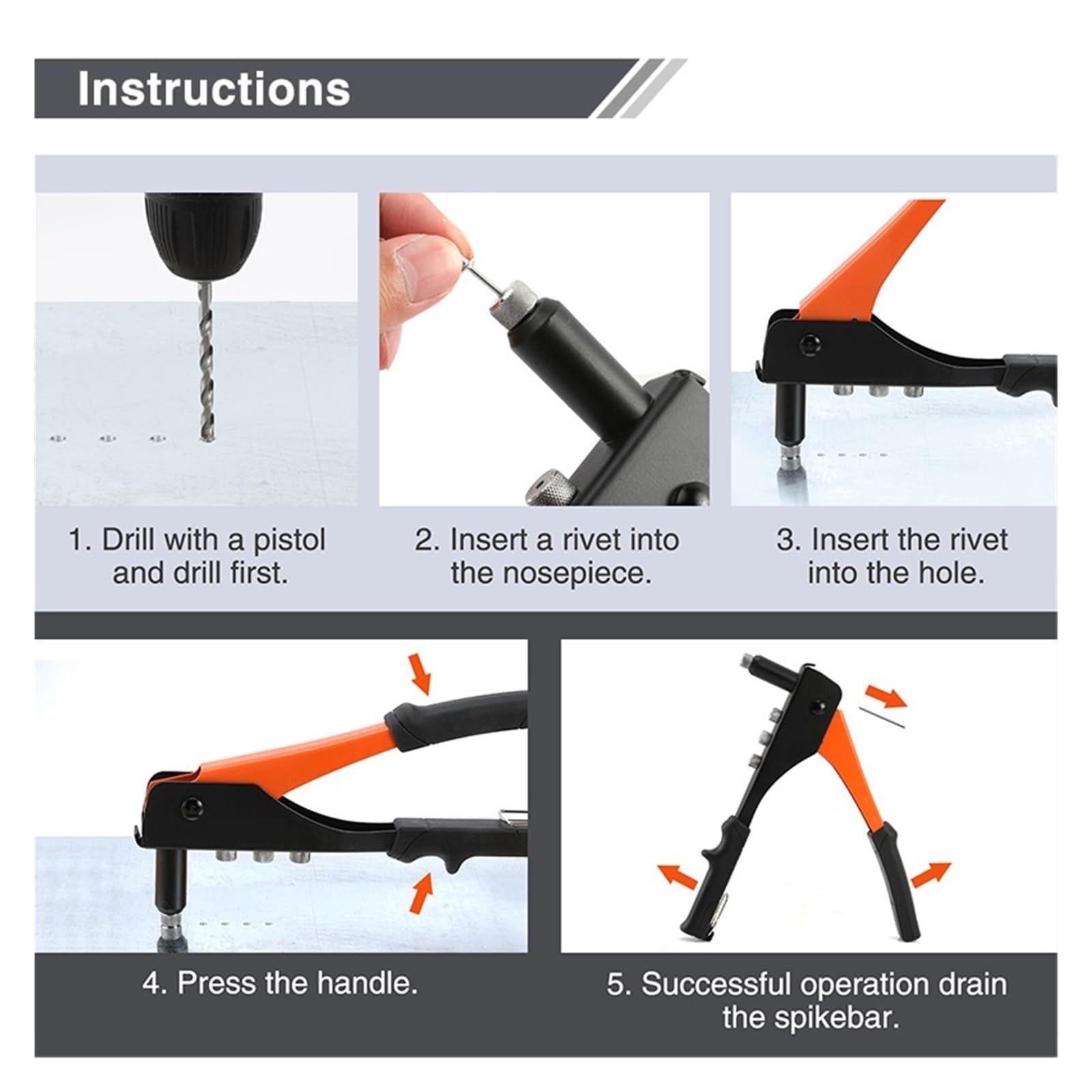 Instructions

1. Drill with a pistol and drill first.

2. Insert a rivet into the nosepiece.

3. Insert the rivet into the hole.

4. Press the handle.

5. Successful operation drain the spikebar.