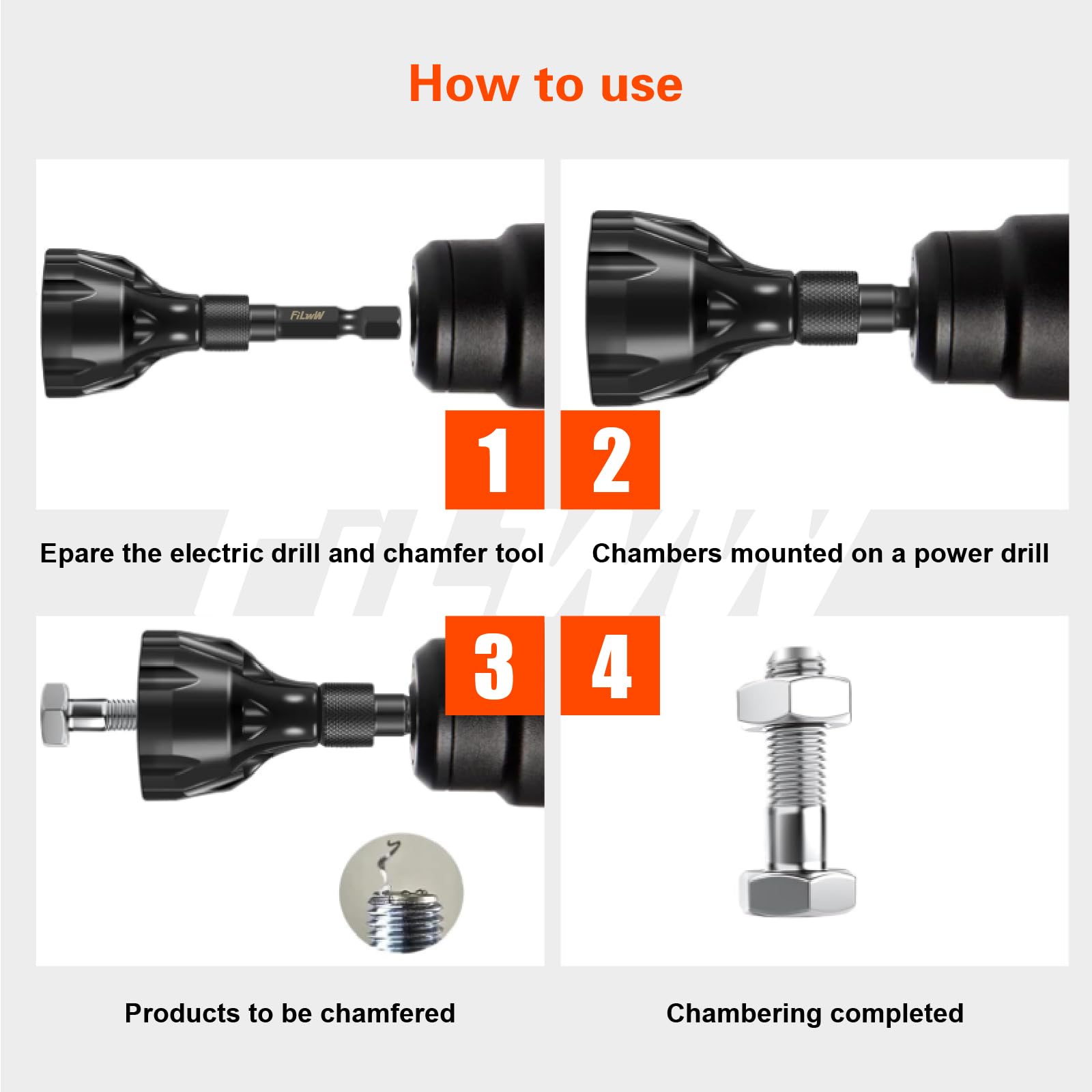 How to use

FiLwW

1

2

Epare the electric drill and chamfer tool

Chambers mounted on a power drill

3

4

Products to be chamfered

Chambering completed