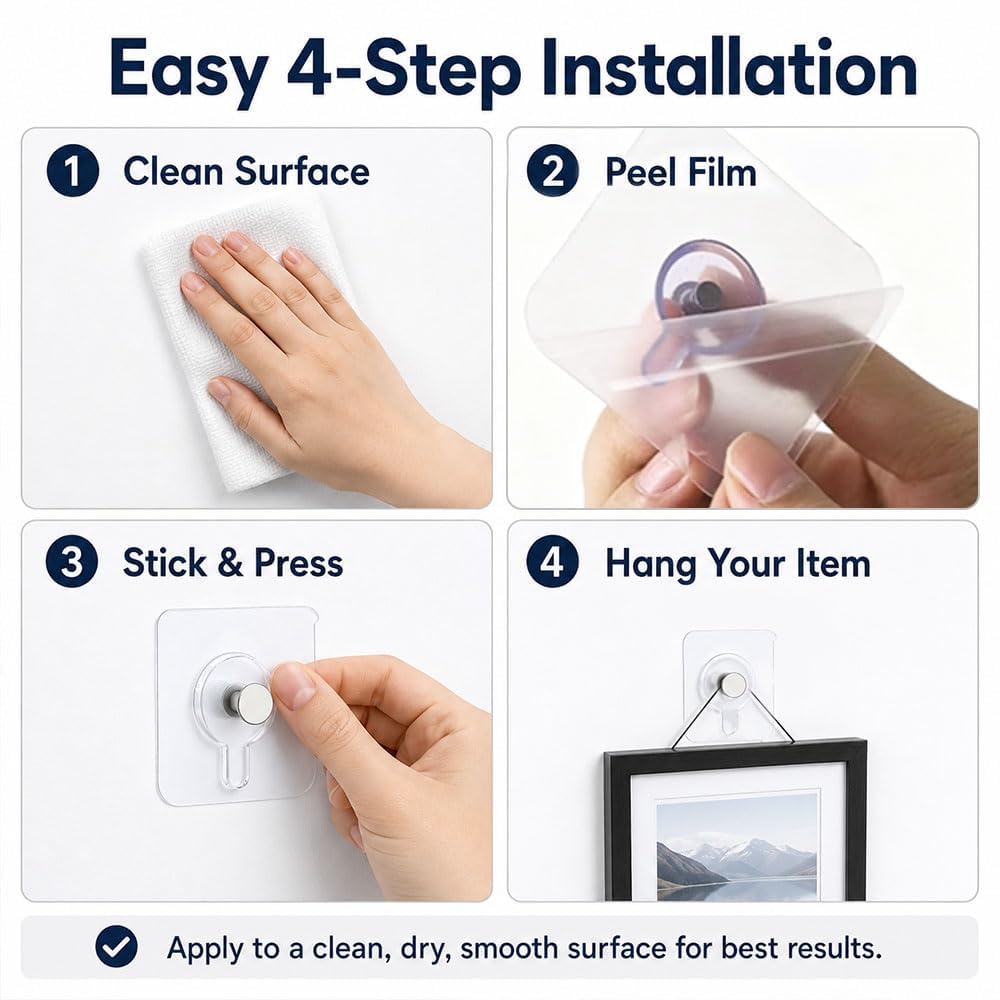 Easy 4-Step Installation

1 Clean Surface

2 Peel Film

3 Stick & Press

4 Hang Your Item

Apply to a clean, dry, smooth surface for best results.