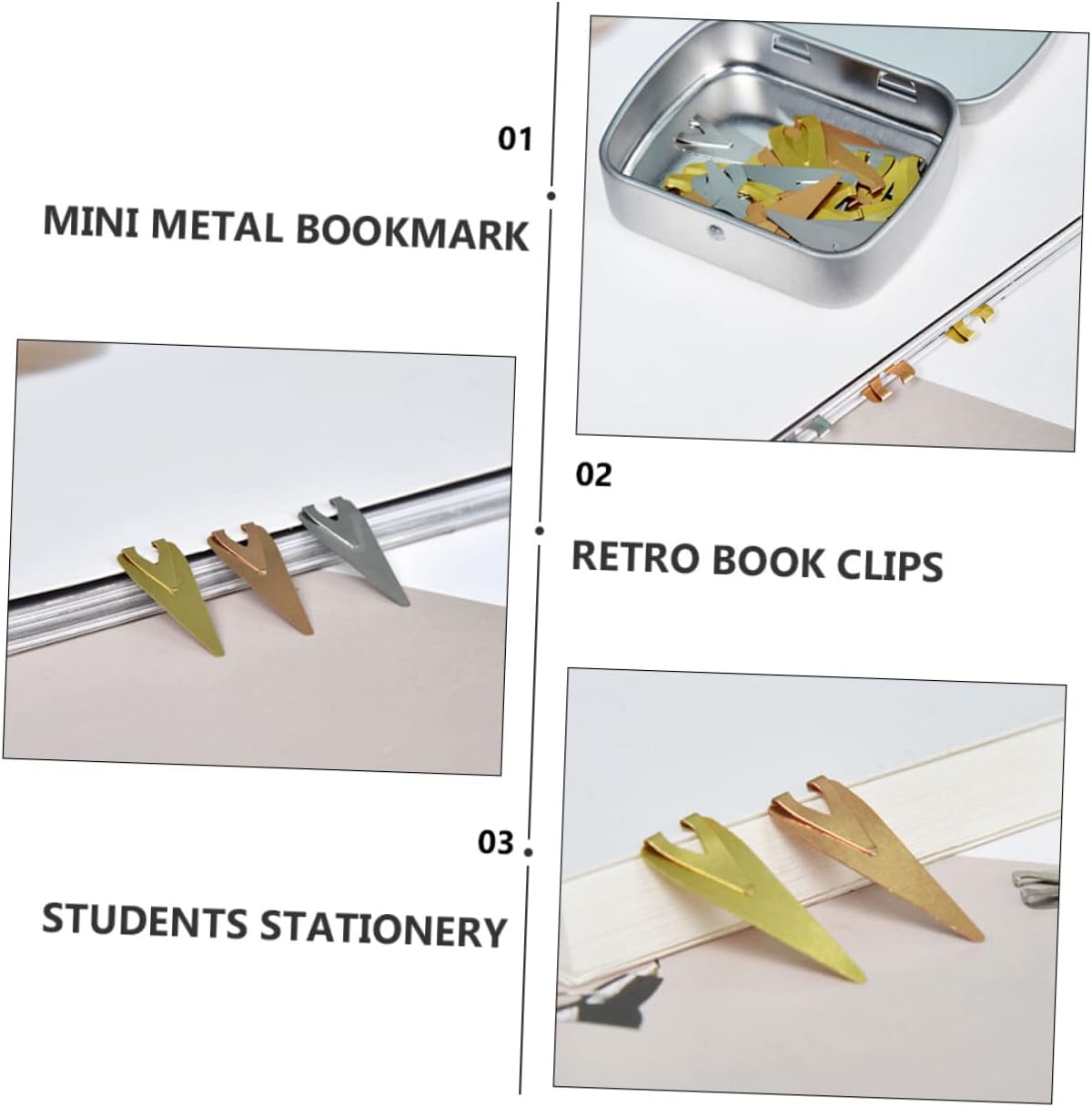 01

MINI METAL BOOKMARK

02

RETRO BOOK CLIPS

03

STUDENTS STATIONERY