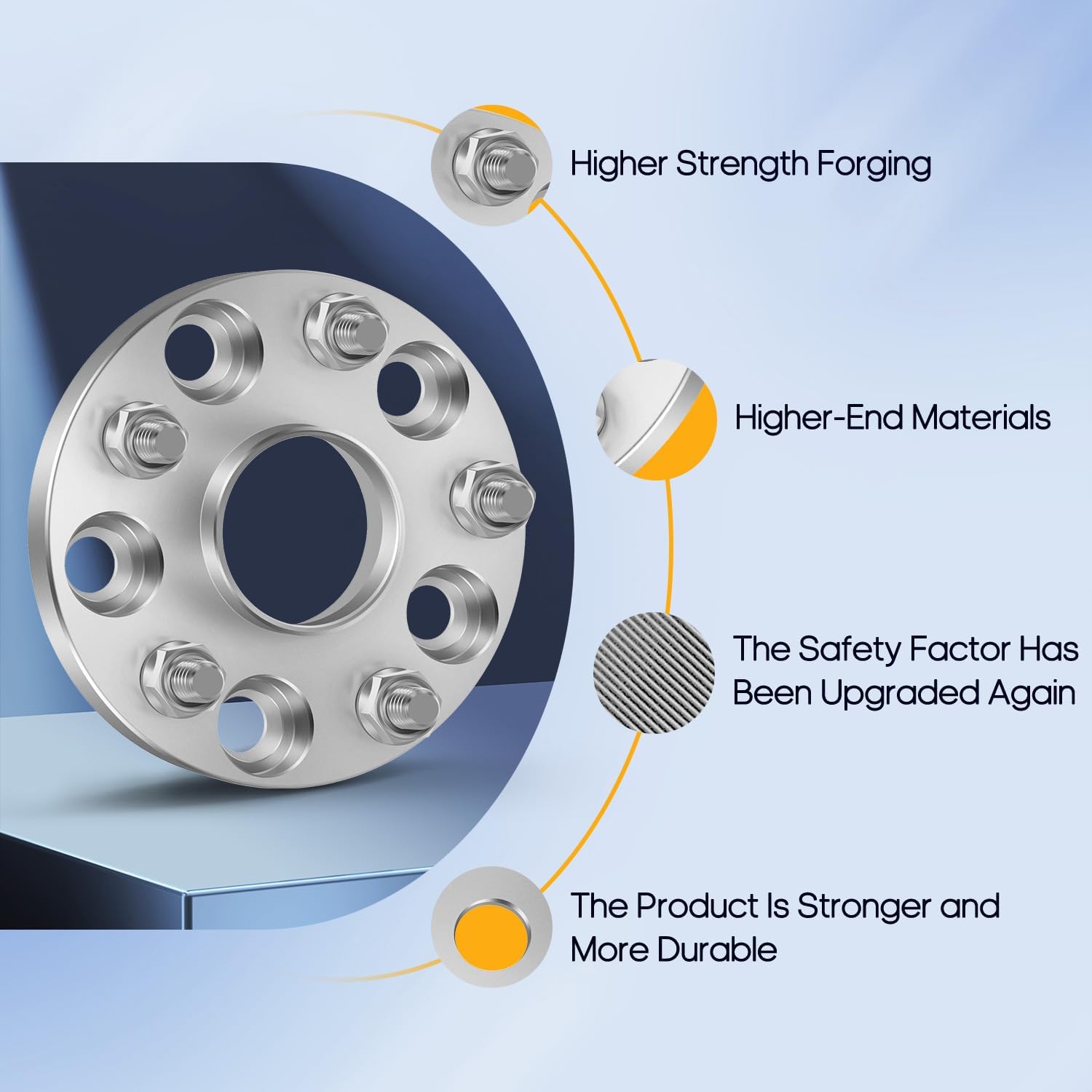 Higher Strength Forging

Higher-End Materials

The Safety Factor Has Been Upgraded Again

The Product Is Stronger and More Durable