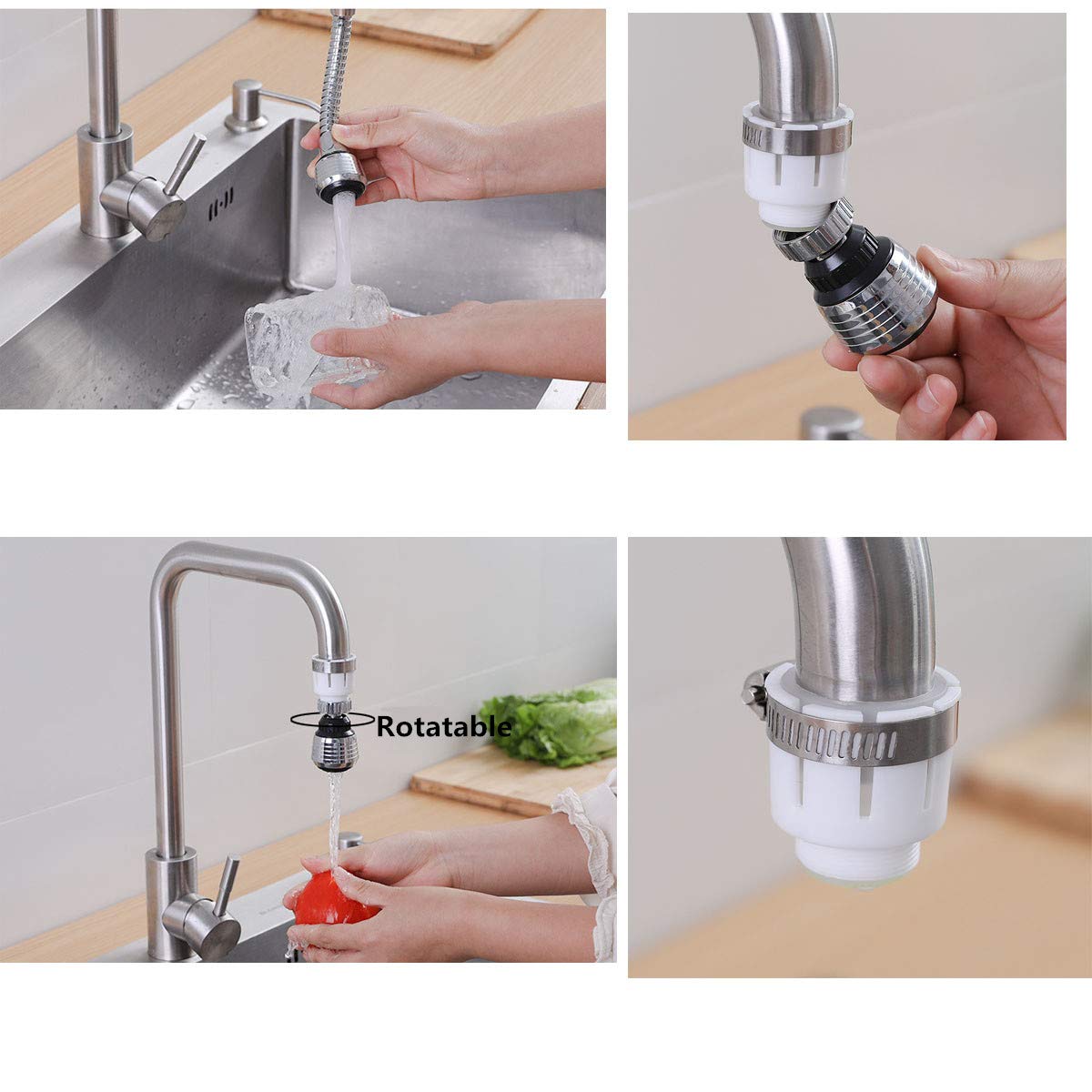 Rotatable