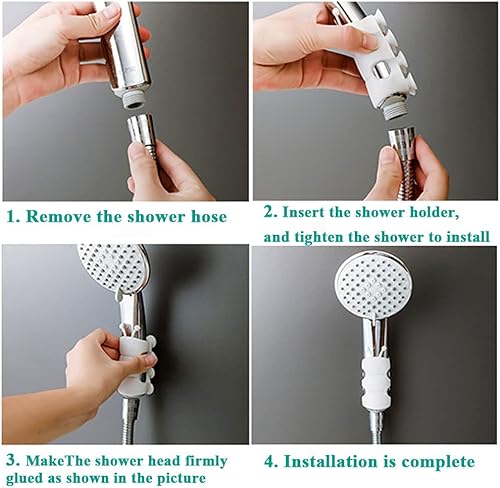 1. Remove the shower hose

2. Insert the shower holder, and tighten the shower to install

3. MakeThe shower head firmly glued as shown in the picture

4. Installation is complete