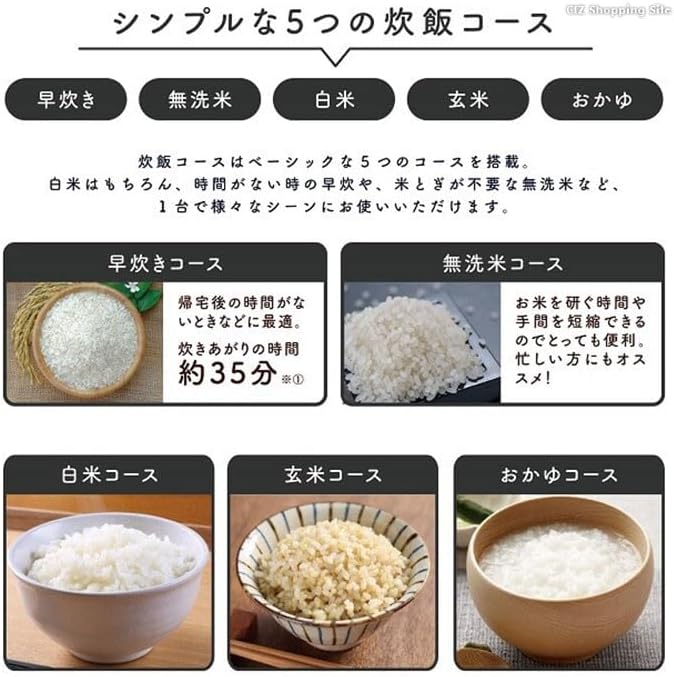 CIZ Shopping Site

シンプルな5つの炊飯コース

早炊き

無洗米

白米

玄米

おかゆ

炊飯コースはベーシックな５つのコースを搭載。
白米はもちろん、時間がない時の早炊や、米とぎが不要な無洗米など、
１台で様々なシーンにお使いいただけます。

早炊きコース

帰宅後の時間がないときなどに最適。

炊きあがりの時間
約35分 ※①

無洗米コース

お米を研ぐ時間や手間を短縮できるのでとっても便利。忙しい方にもオススメ！

白米コース

玄米コース

おかゆコース