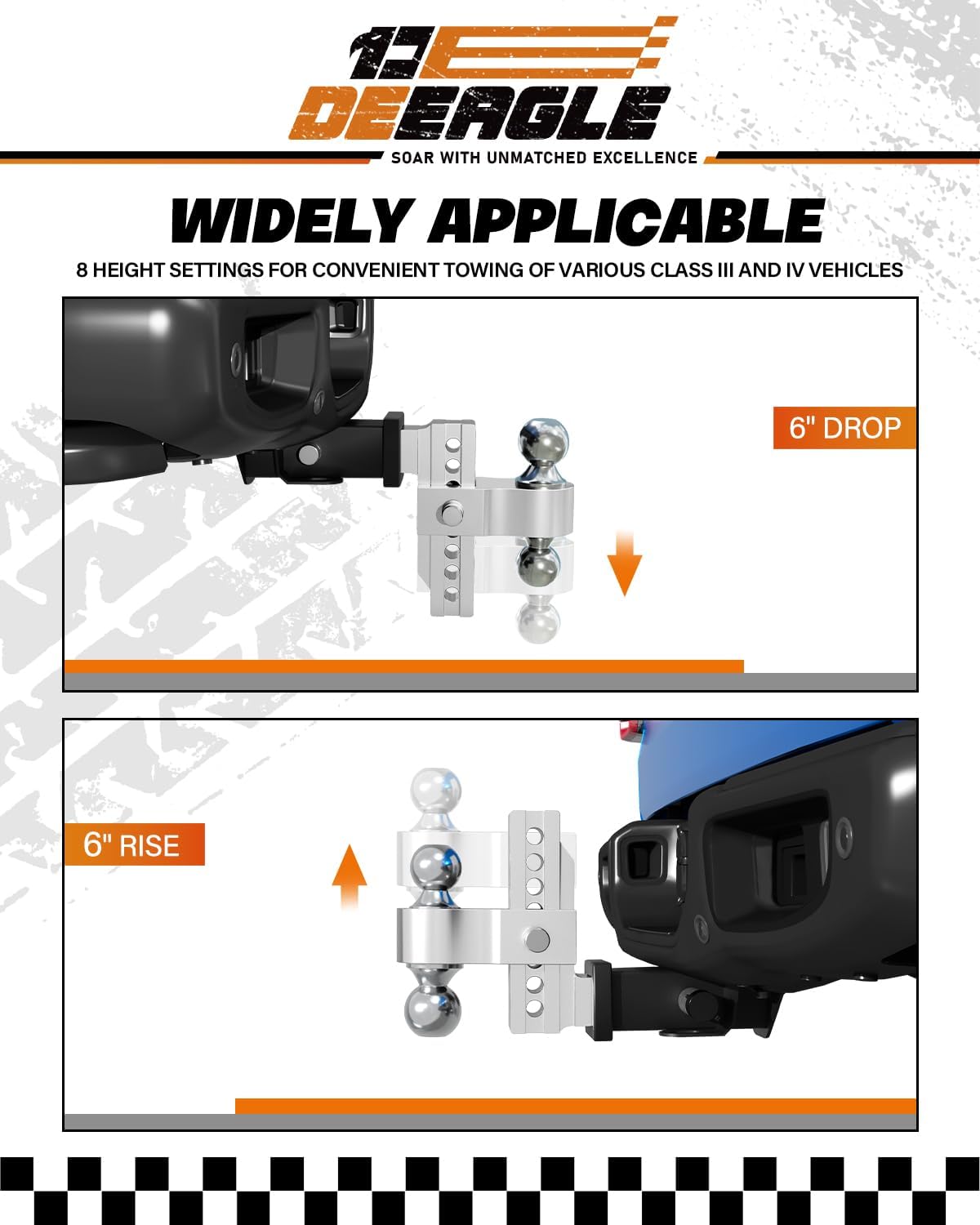 DEEAGLE

SOAR WITH UNMATCHED EXCELLENCE

WIDELY APPLICABLE

8 HEIGHT SETTINGS FOR CONVENIENT TOWING OF VARIOUS CLASS III AND IV VEHICLES

6" DROP

6" RISE