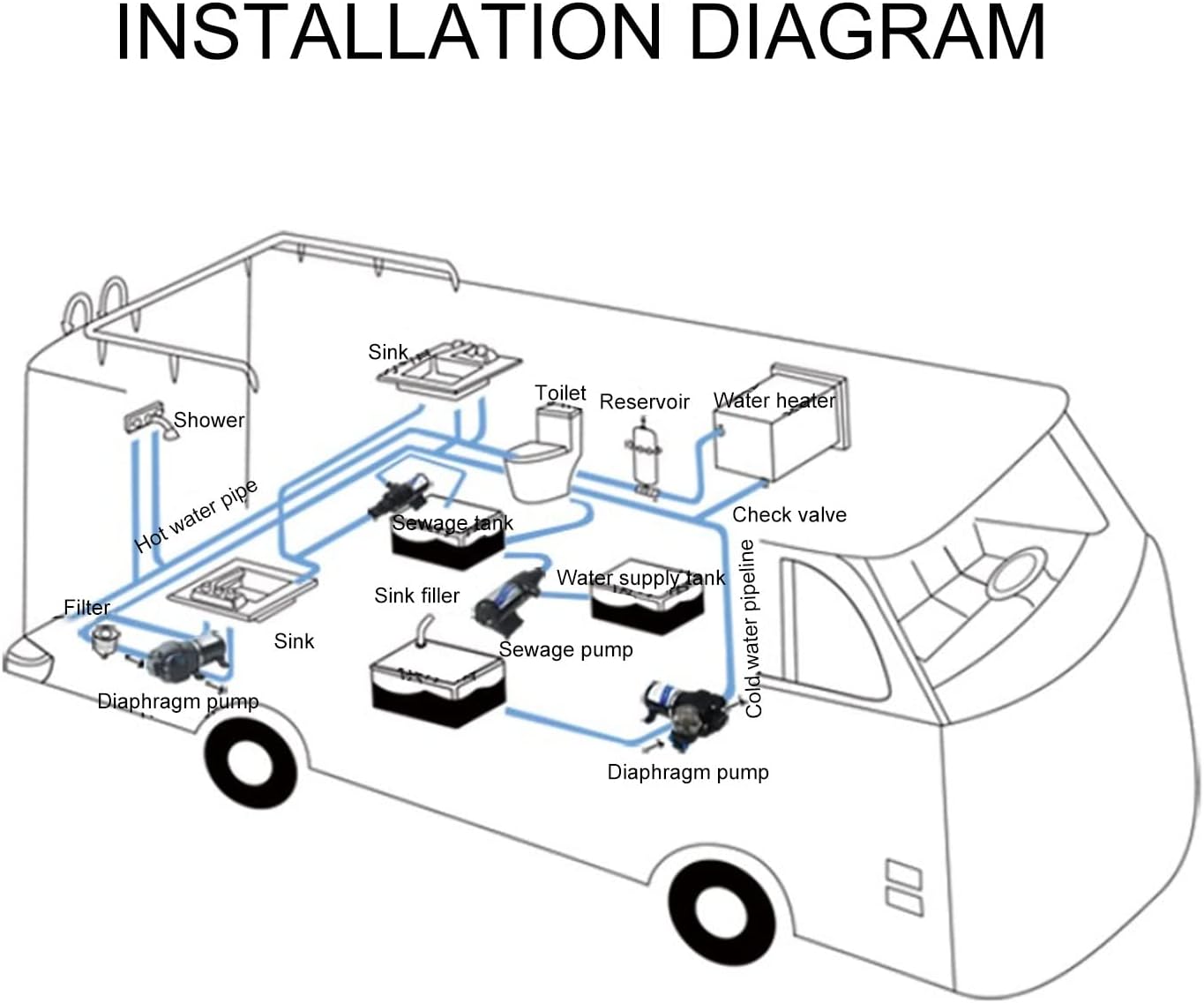 INSTALLATION DIAGRAM

Sink

Toilet

Reservoir

Water heater

Shower

Hot water pipe

Sewage tank

Check valve

Cold water pipeline

Water supply tank

Sink filler

Filter

Sink

Sewage pump

Diaphragm pump

Diaphragm pump