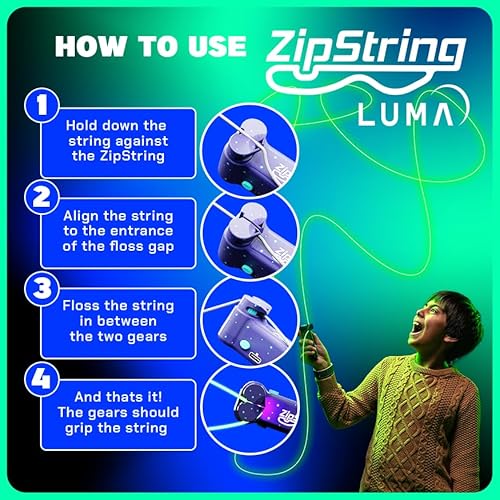 HOW TO USE ZipString LUMA

1
Hold down the string against the ZipString

2
Align the string to the entrance of the floss gap

3
Floss the string in between the two gears

4
And thats it! The gears should grip the string