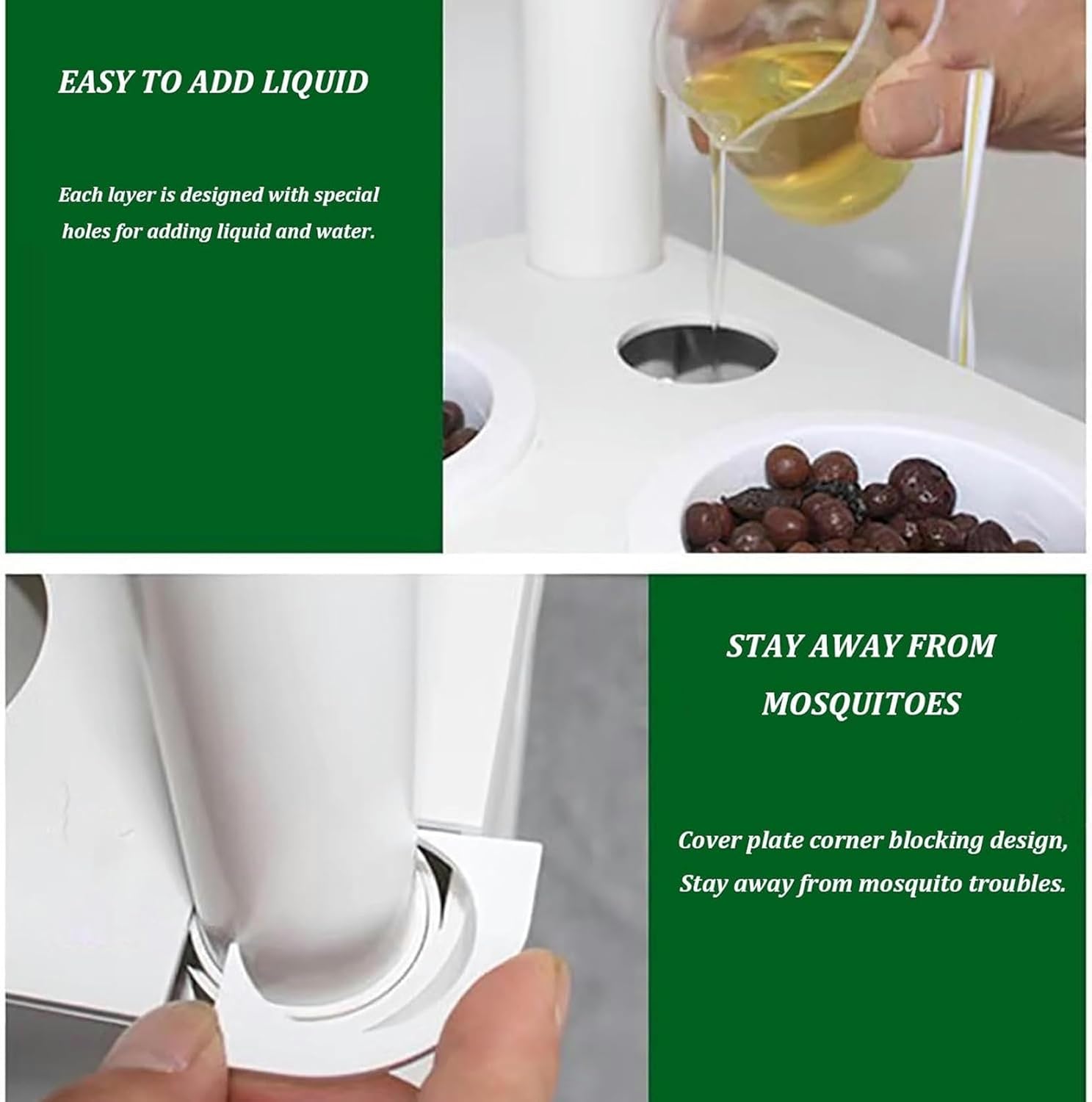 EASY TO ADD LIQUID

Each layer is designed with special holes for adding liquid and water.

STAY AWAY FROM MOSQUITOES

Cover plate corner blocking design, Stay away from mosquito troubles.