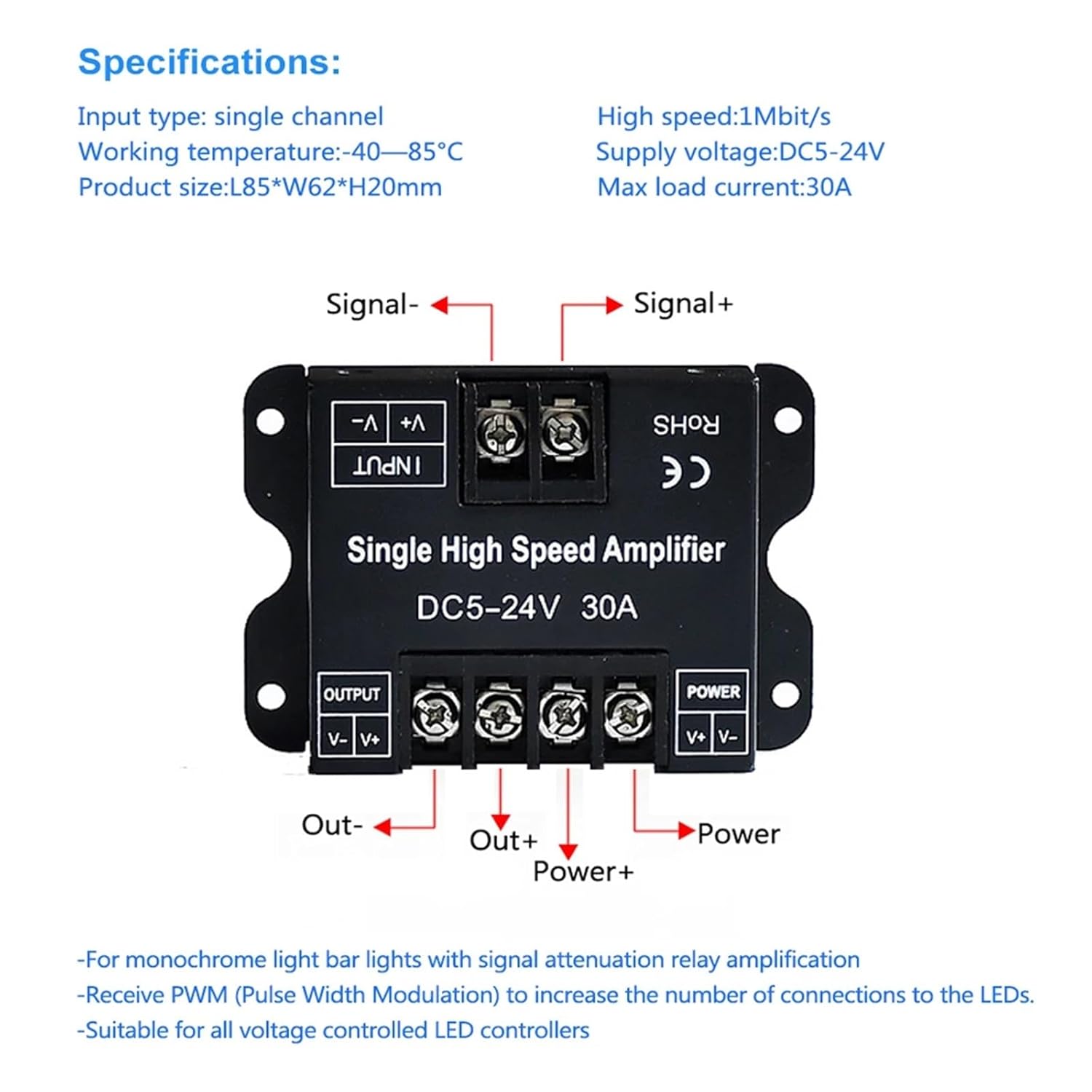 Specifications:

Input type: single channel
Working temperature:-40—85°C
Product size:L85*W62*H20mm

High speed:1Mbit/s
Supply voltage:DC5-24V
Max load current:30A

Signal-
Signal+

V- V+
INPUT

RoHS
CE

Single High Speed Amplifier
DC5-24V 30A

OUTPUT
V- V+

POWER
V+ V-

Out-
Out+
Power+
Power

-For monochrome light bar lights with signal attenuation relay amplification
-Receive PWM (Pulse Width Modulation) to increase the number of connections to the LEDs.
-Suitable for all voltage controlled LED controllers