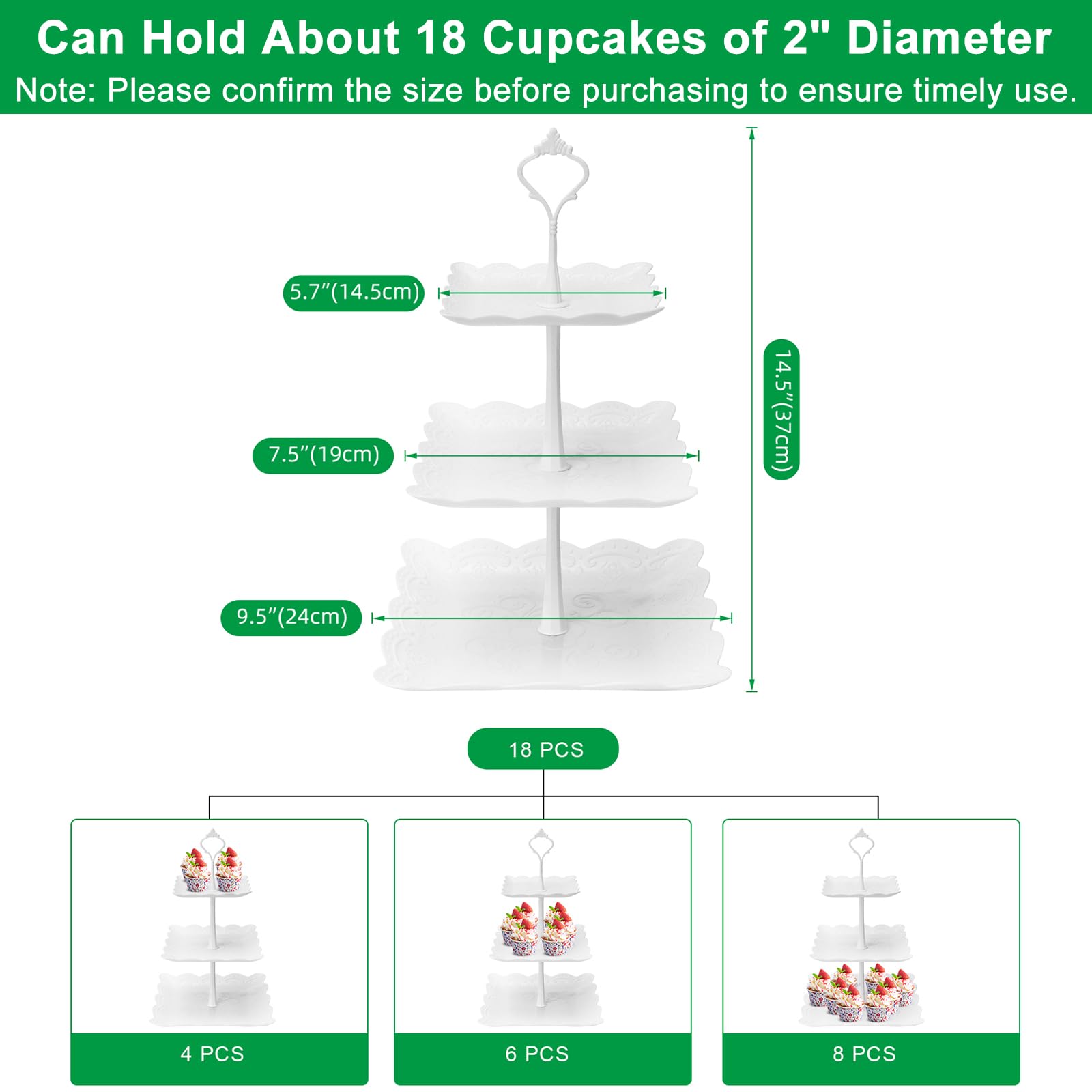 Can Hold About 18 Cupcakes of 2" Diameter
Note: Please confirm the size before purchasing to ensure timely use.

5.7″(14.5cm)

7.5″(19cm)

9.5″(24cm)

14.5″(37cm)

18 PCS

4 PCS

6 PCS

8 PCS