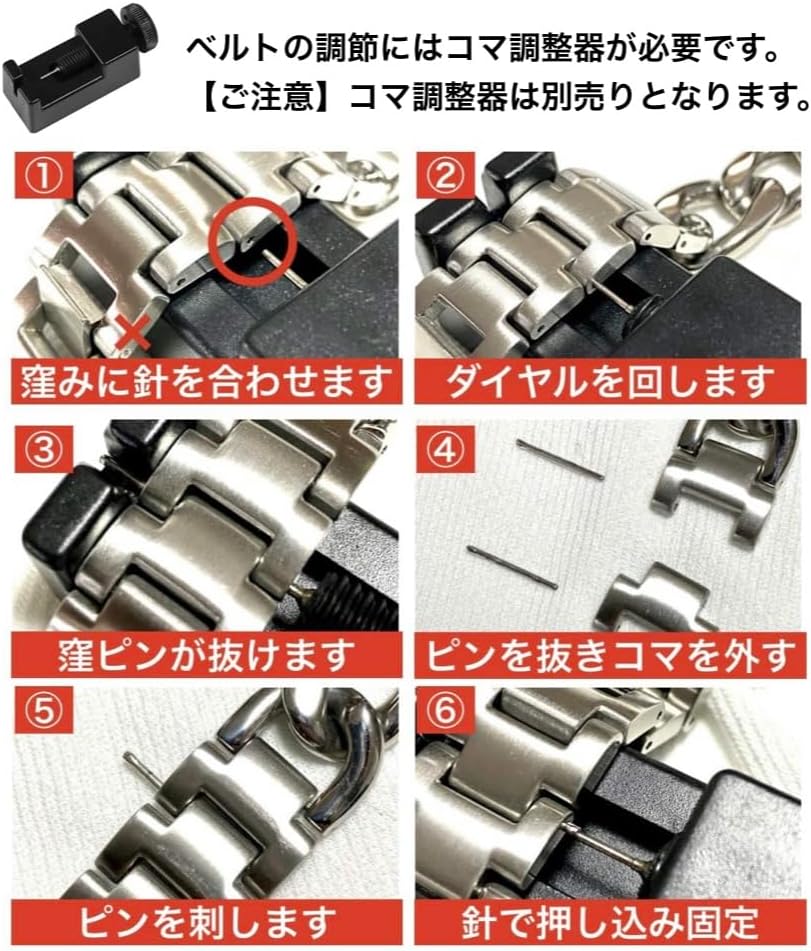 ベルトの調節にはコマ調整器が必要です。
【ご注意】コマ調整器は別売りとなります。

①
窪みに針を合わせます

②
ダイヤルを回します

③
窪ピンが抜けます

④
ピンを抜きコマを外す

⑤
ピンを刺します

⑥
針で押し込み固定