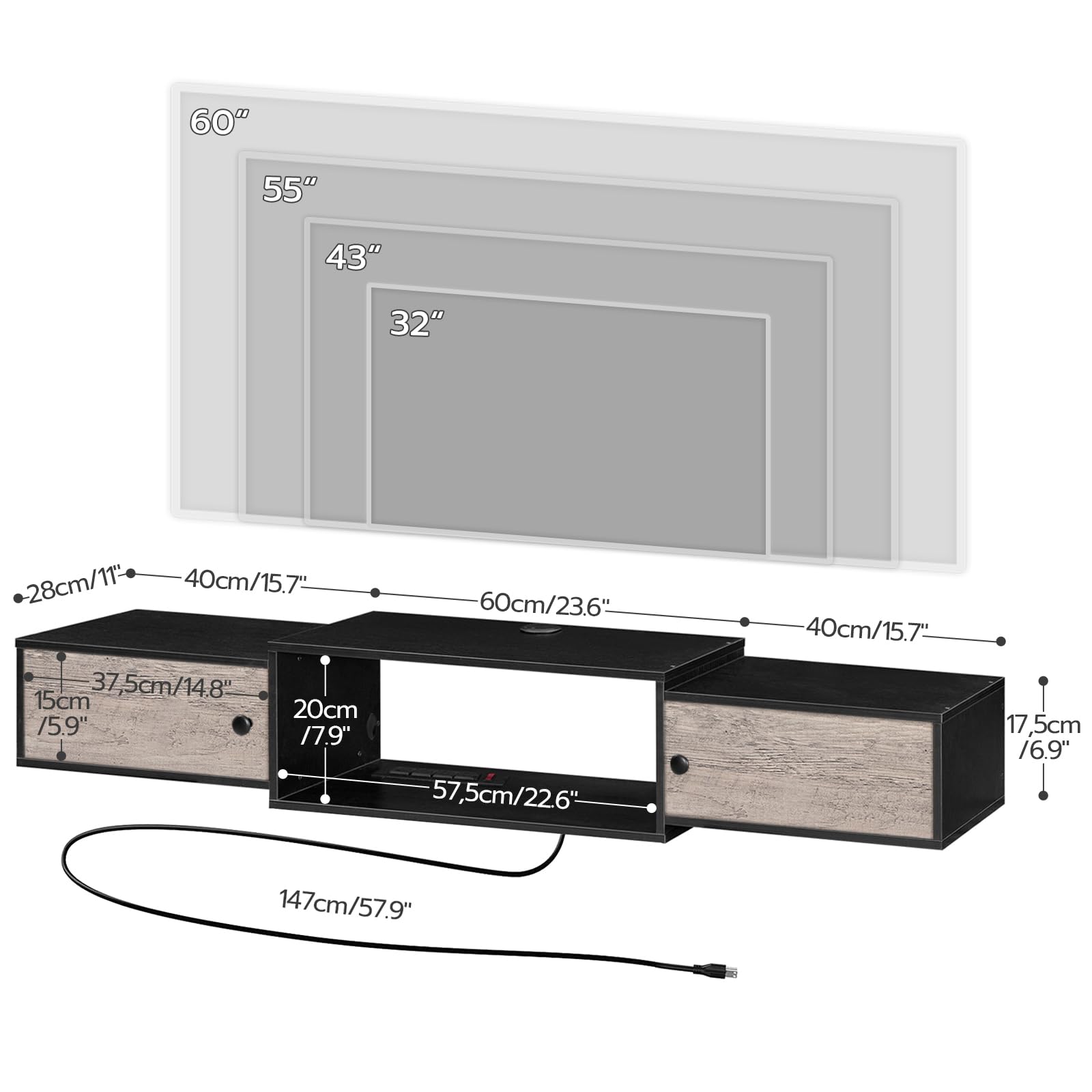 60”

55”

43”

32”

28cm/11"

40cm/15.7"

60cm/23.6"

40cm/15.7"

37,5cm/14.8"

15cm /5.9"

20cm /7.9"

57,5cm/22.6"

17,5cm /6.9"

147cm/57.9"