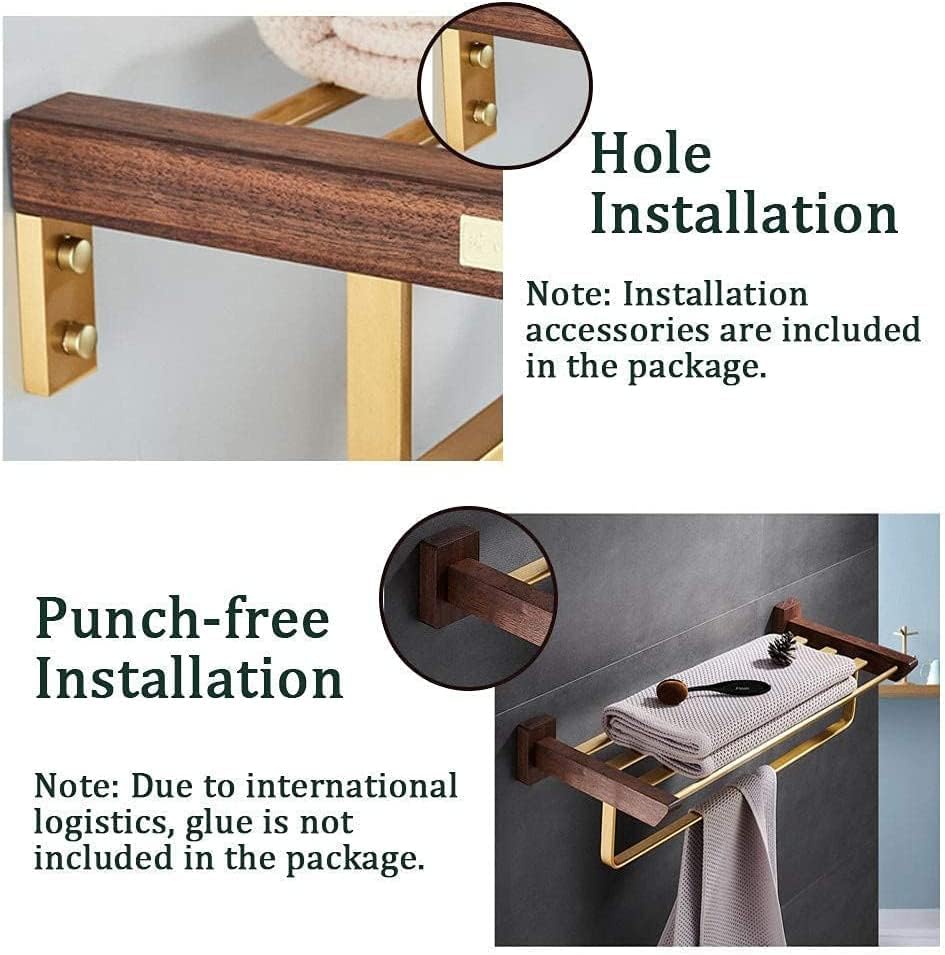 Hole Installation

Note: Installation accessories are included in the package.

Punch-free Installation

Note: Due to international logistics, glue is not included in the package.