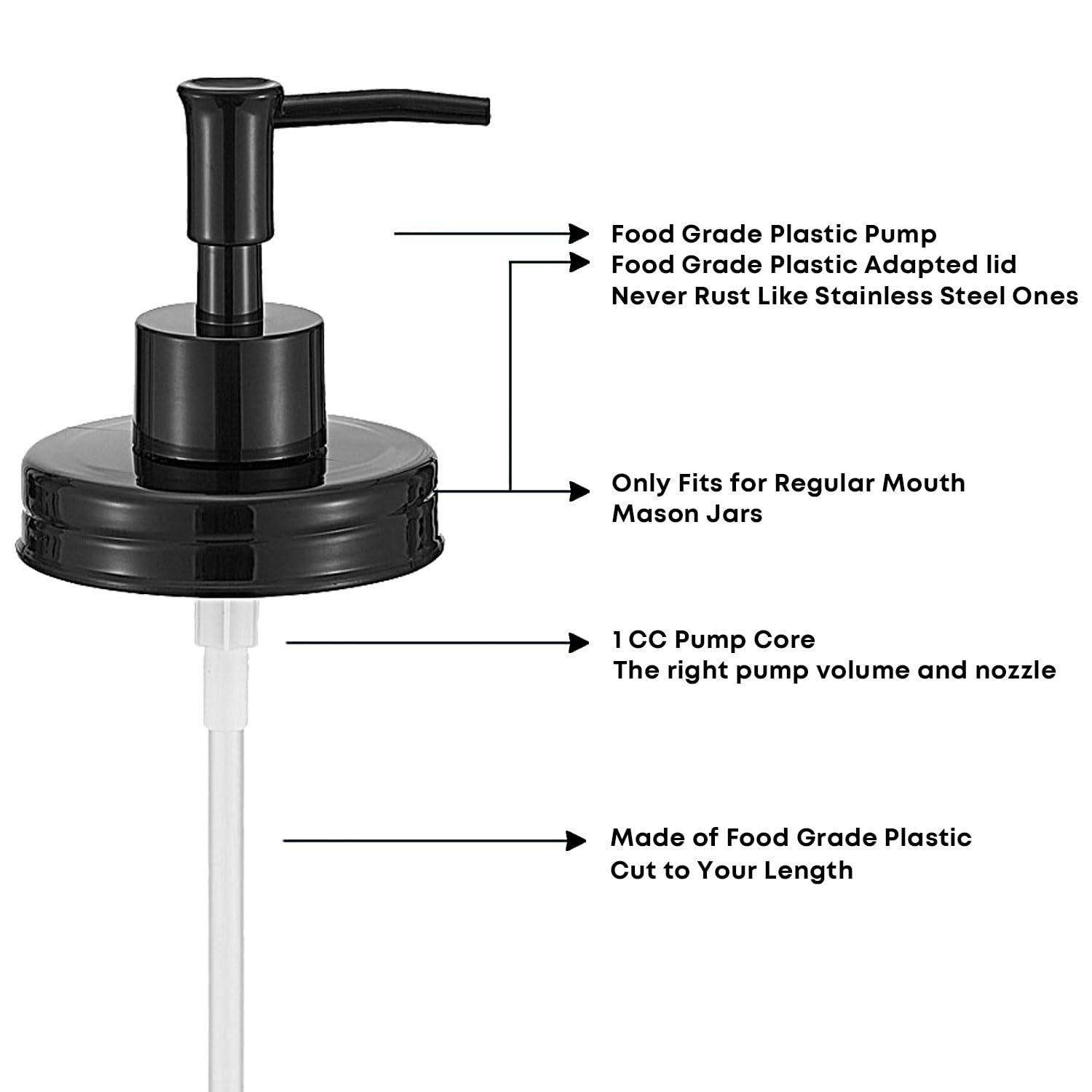 Food Grade Plastic Pump
Food Grade Plastic Adapted lid
Never Rust Like Stainless Steel Ones

Only Fits for Regular Mouth
Mason Jars

1 CC Pump Core
The right pump volume and nozzle

Made of Food Grade Plastic
Cut to Your Length