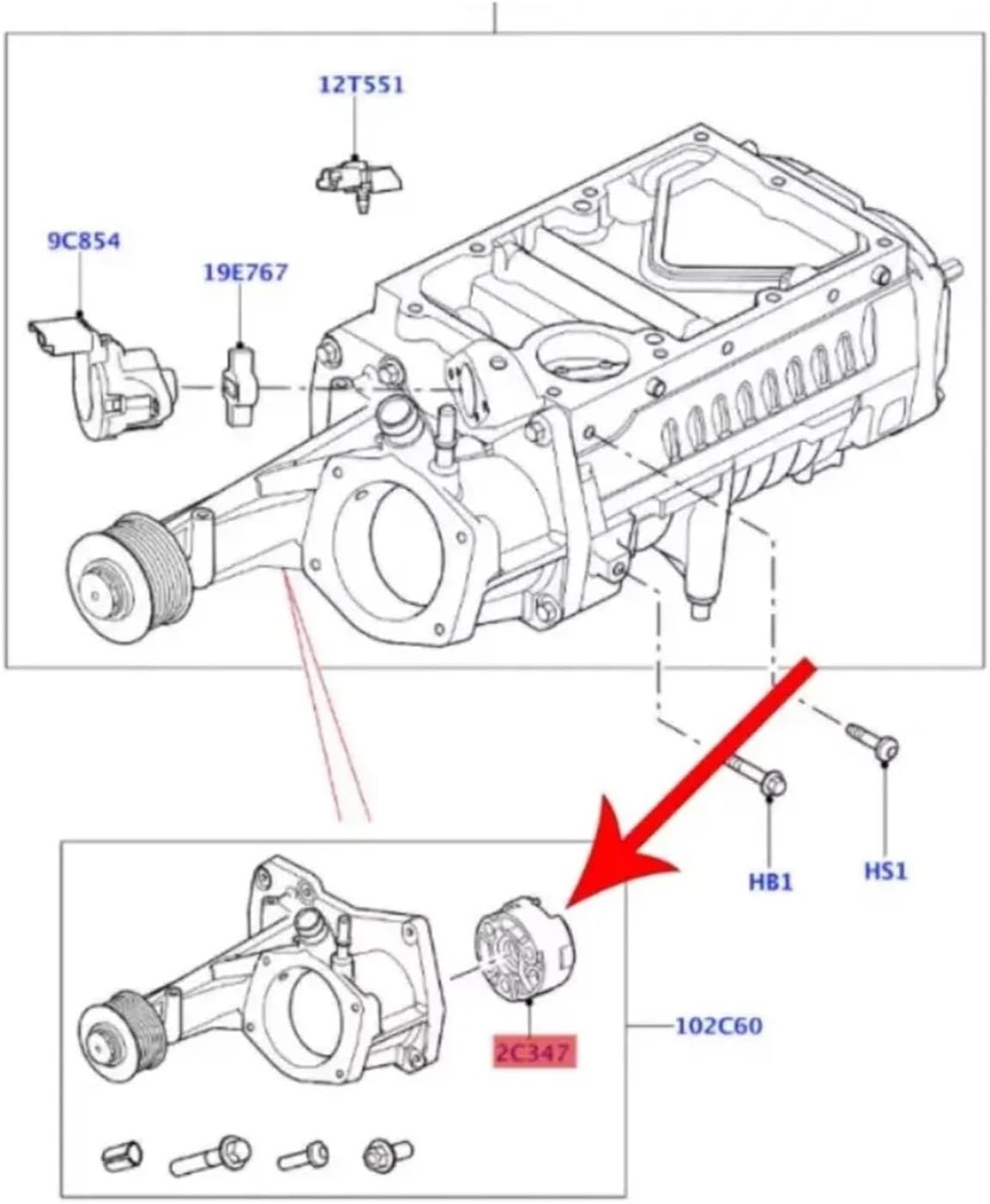 12T551

9C854

19E767

HB1

HS1

102C60

2C347