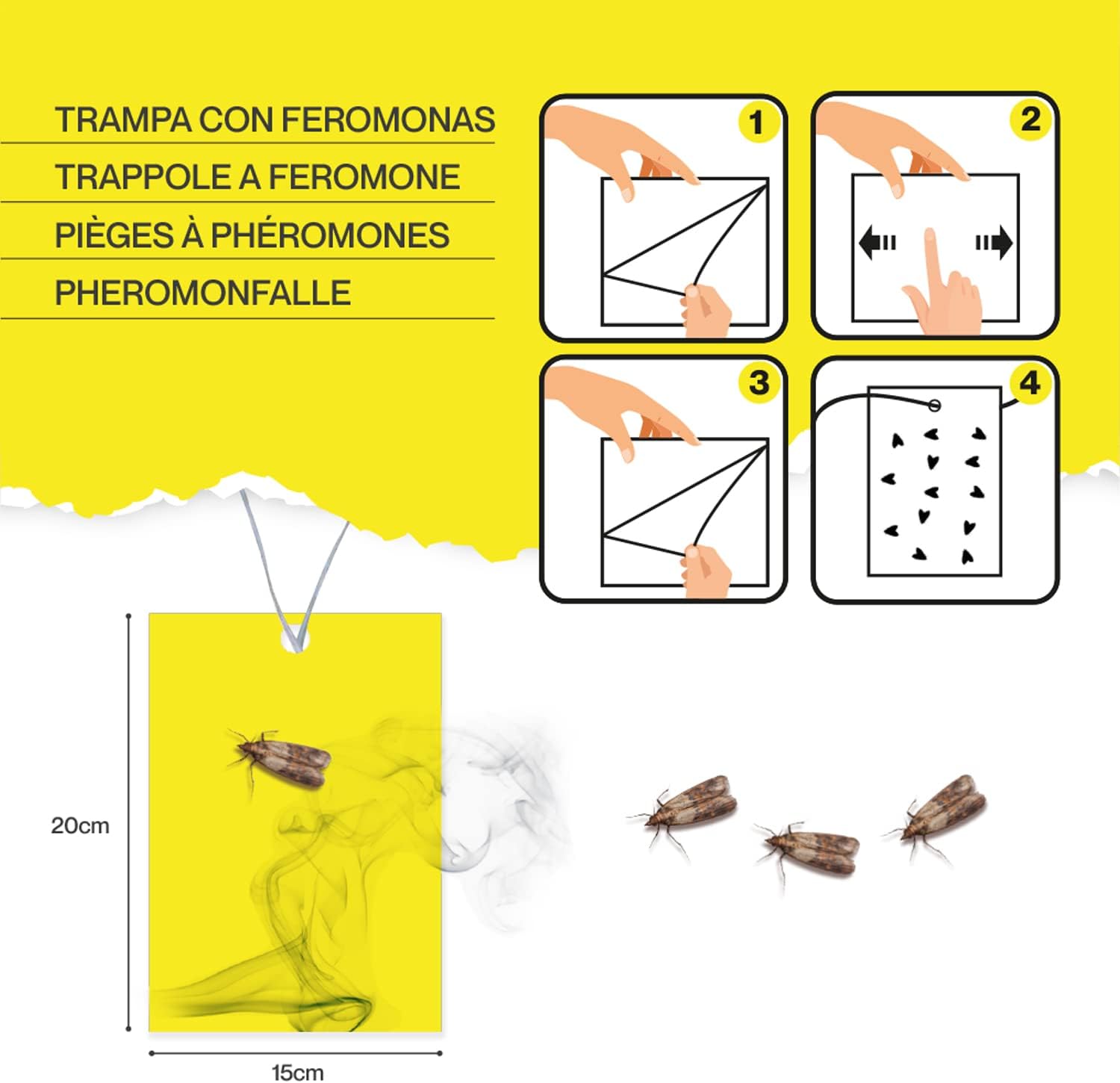 TRAMPA CON FEROMONAS

TRAPPOLE A FEROMONE

PIÈGES À PHÉROMONES

PHEROMONFALLE

1

2

3

4

20cm

15cm