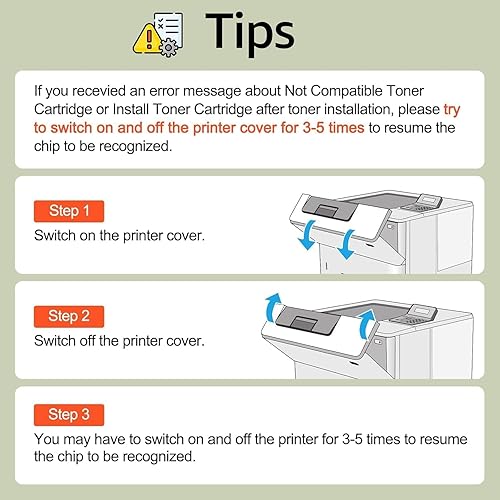 Tips

If you recevied an error message about Not Compatible Toner Cartridge or Install Toner Cartridge after toner installation, please try to switch on and off the printer cover for 3-5 times to resume the chip to be recognized.

Step 1
Switch on the printer cover.

Step 2
Switch off the printer cover.

Step 3
You may have to switch on and off the printer for 3-5 times to resume the chip to be recognized.