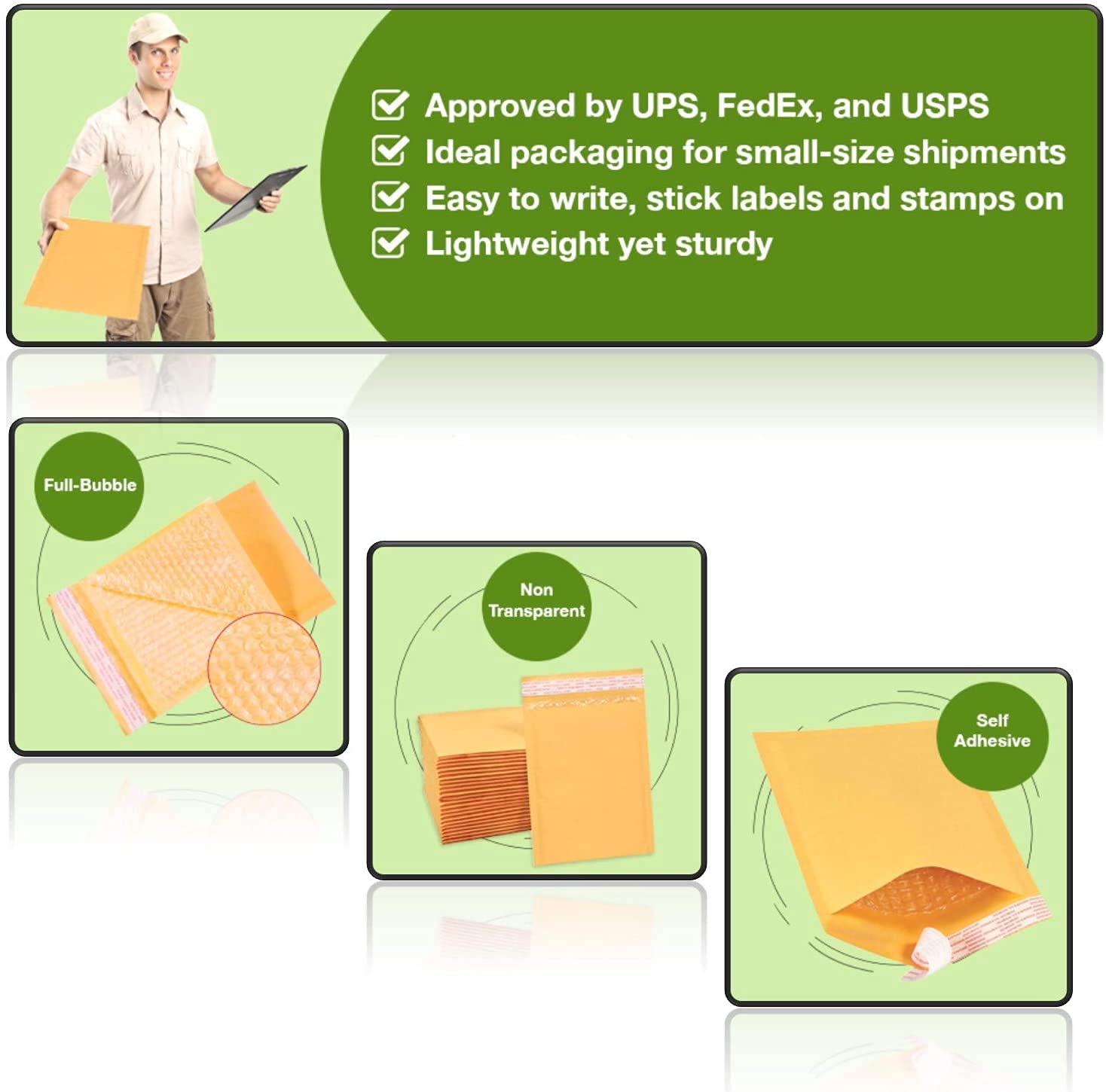 Approved by UPS, FedEx, and USPS
Ideal packaging for small-size shipments
Easy to write, stick labels and stamps on
Lightweight yet sturdy

Full-Bubble

Non Transparent

Self Adhesive