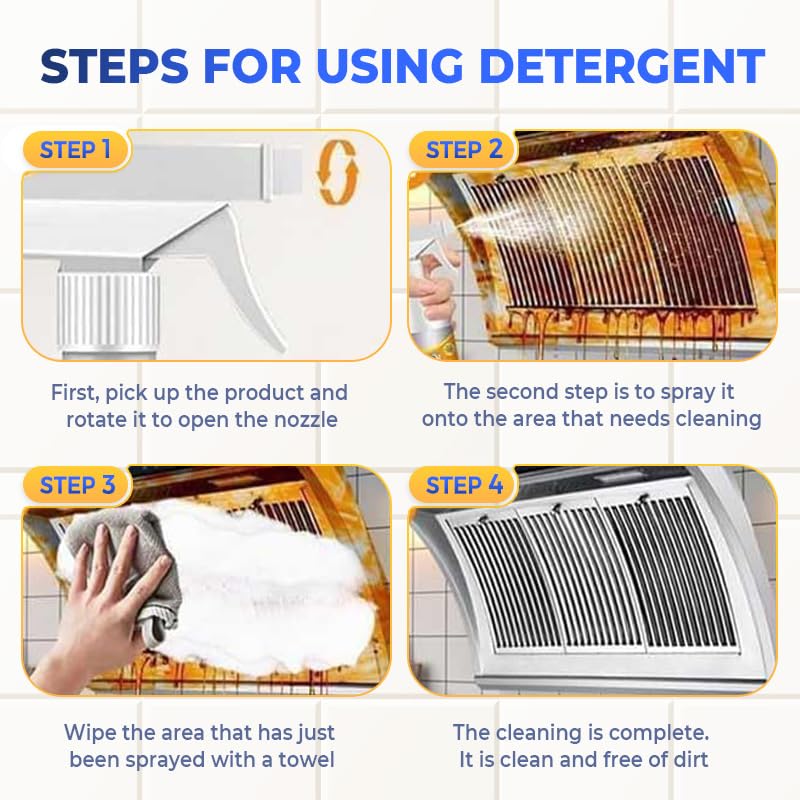 STEPS FOR USING DETERGENT

STEP 1

First, pick up the product and rotate it to open the nozzle

STEP 2

The second step is to spray it onto the area that needs cleaning

STEP 3

Wipe the area that has just been sprayed with a towel

STEP 4

The cleaning is complete. It is clean and free of dirt