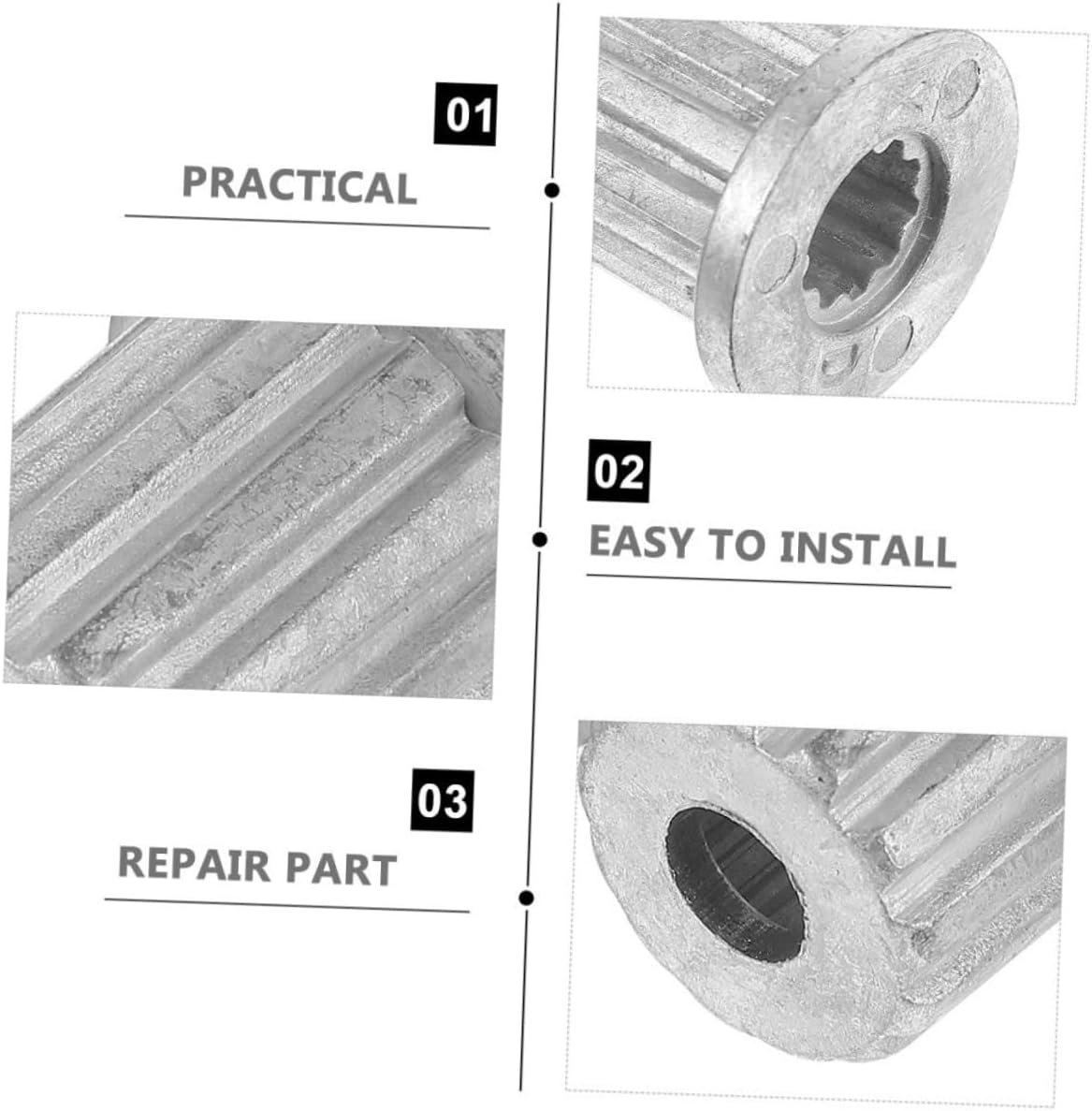 01
PRACTICAL

02
EASY TO INSTALL

03
REPAIR PART