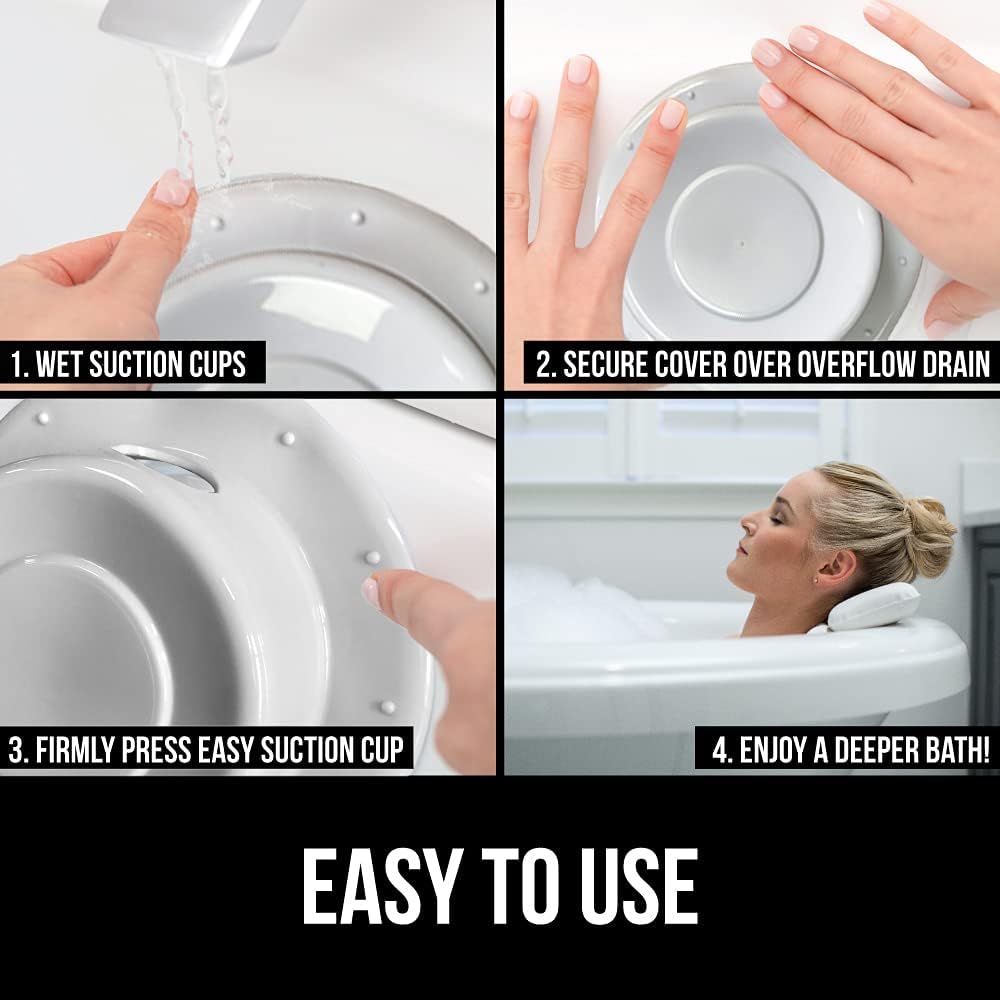 1. WET SUCTION CUPS

2. SECURE COVER OVER OVERFLOW DRAIN

3. FIRMLY PRESS EASY SUCTION CUP

4. ENJOY A DEEPER BATH!

EASY TO USE