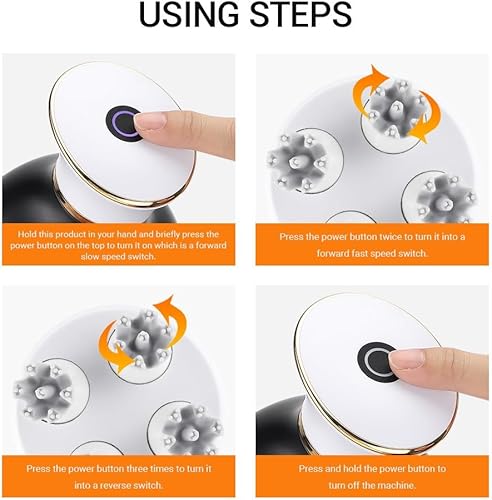 USING STEPS

Hold this product in your hand and briefly press the power button on the top to turn it on which is a forward slow speed switch.

Press the power button twice to turn it into a forward fast speed switch.

Press the power button three times to turn it into a reverse switch.

Press and hold the power button to turn off the machine.