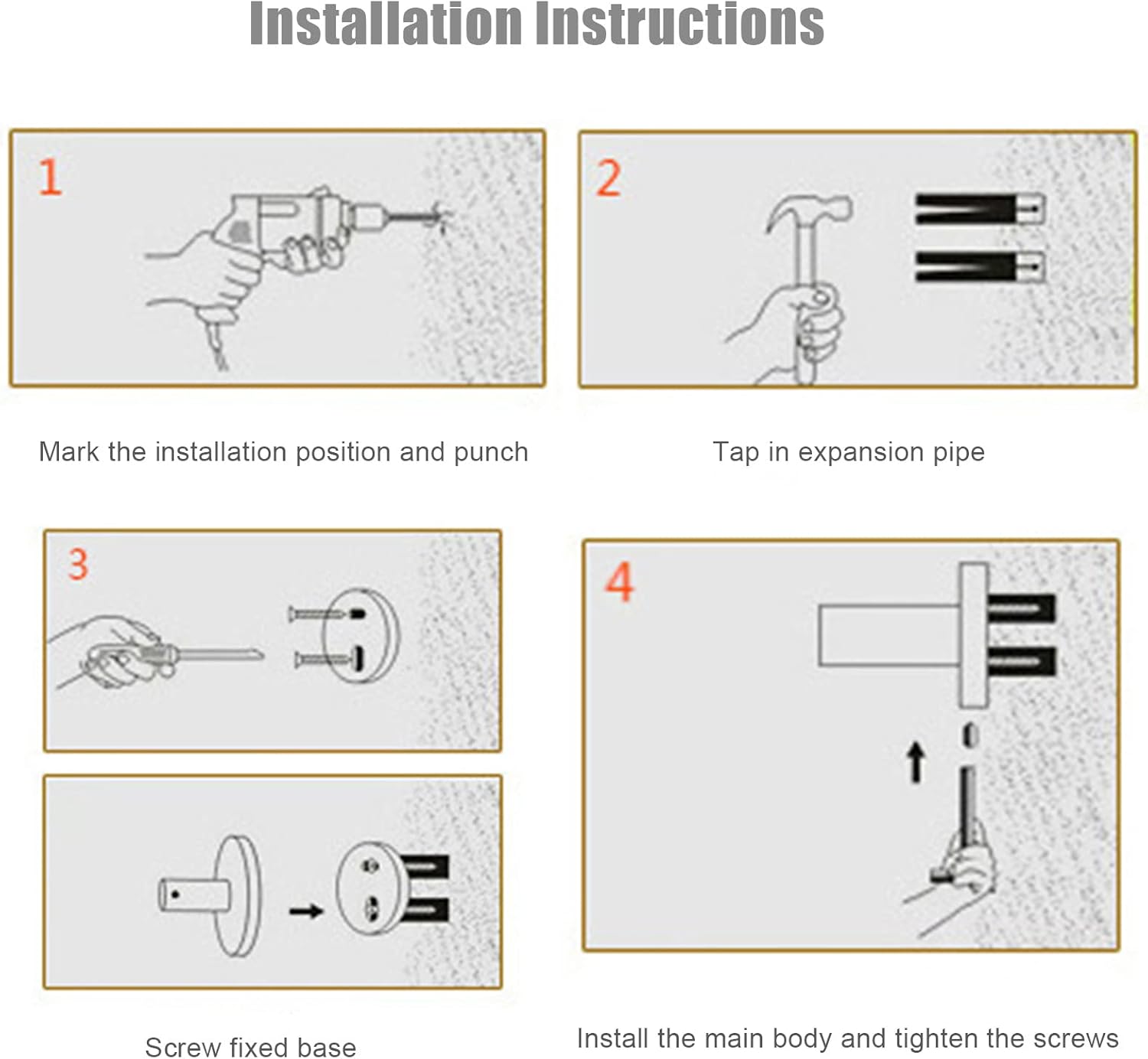 Installation Instructions

1

Mark the installation position and punch

2

Tap in expansion pipe

3

Screw fixed base

4

Install the main body and tighten the screws