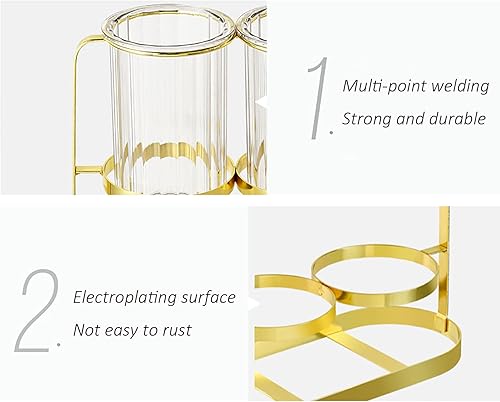 1. Multi-point welding
Strong and durable

2. Electroplating surface
Not easy to rust