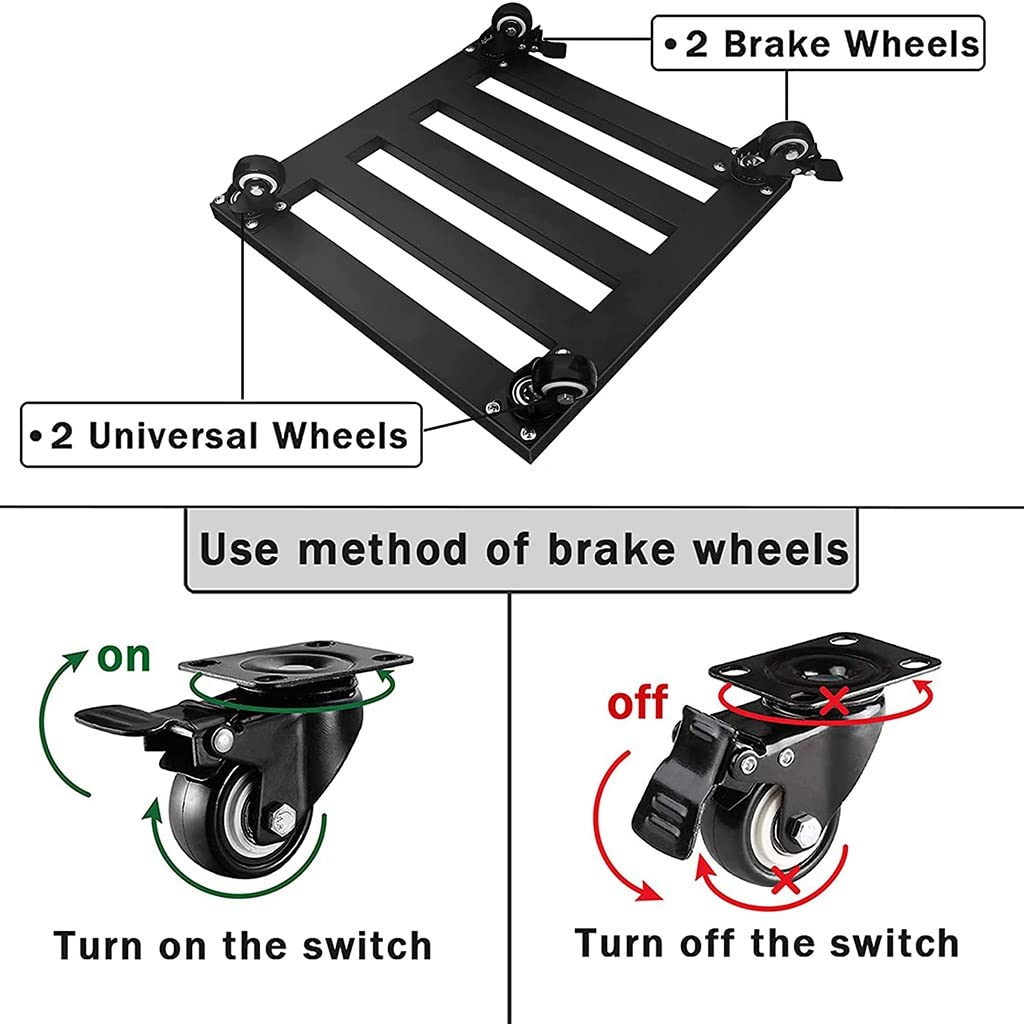 •2 Brake Wheels

•2 Universal Wheels

Use method of brake wheels

on

Turn on the switch

off

Turn off the switch